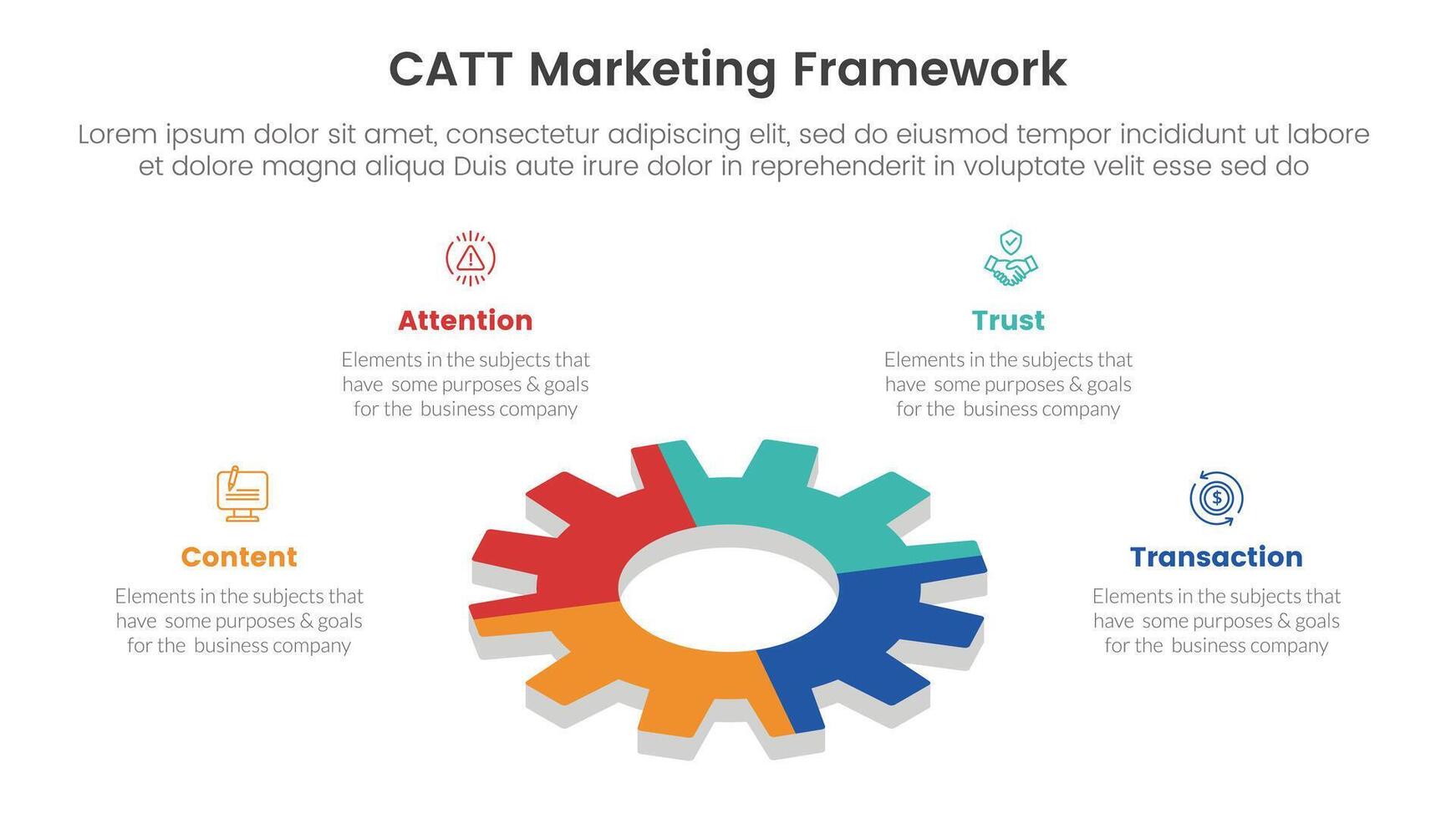 CATT Marketing Framework

Lorem ipsum dolor sit amet, consectetur adipiscing elit, sed do eiusmod tempor incididunt ut labore et dolore magna aliqua Duis aute irure dolor in reprehenderit in voluptate velit esse sed do

Attention

Elements in the subjects that have some purposes & goals for the business company

Trust

Elements in the subjects that have some purposes & goals for the business company

Content

Elements in the subjects that have some purposes & goals for the business company

Transaction

Elements in the subjects that have some purposes & goals for the business company