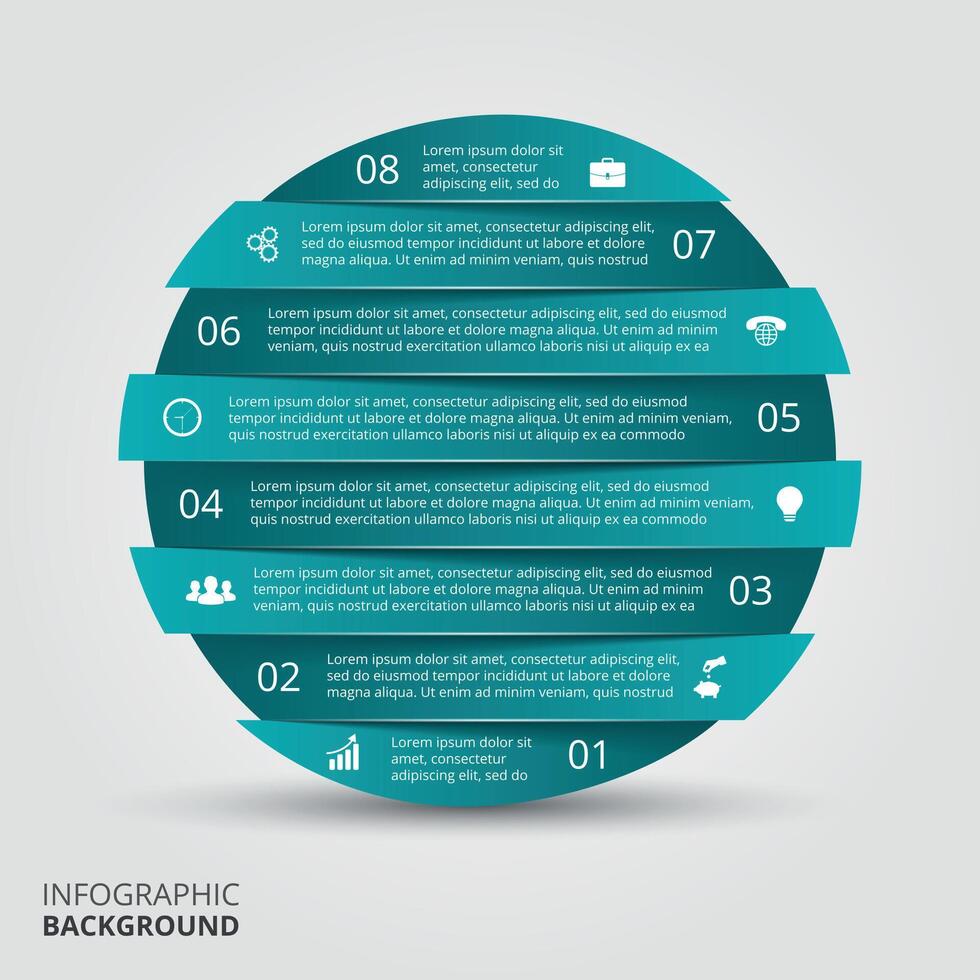 08 Lorem ipsum dolor sit amet, consectetur adipiscing elit, sed do

Lorem ipsum dolor sit amet, consectetur adipiscing elit, sed do eiusmod tempor incididunt ut labore et dolore magna aliqua. Ut enim ad minim veniam, quis nostrud 07

06 Lorem ipsum dolor sit amet, consectetur adipiscing elit, sed do eiusmod tempor incididunt ut labore et dolore magna aliqua. Ut enim ad minim veniam, quis nostrud exercitation ullamco laboris nisi ut aliquip ex ea

Lorem ipsum dolor sit amet, consectetur adipiscing elit, sed do eiusmod tempor incididunt ut labore et dolore magna aliqua. Ut enim ad minim veniam, quis nostrud exercitation ullamco laboris nisi ut aliquip ex ea commodo 05

04 Lorem ipsum dolor sit amet, consectetur adipiscing elit, sed do eiusmod tempor incididunt ut labore et dolore magna aliqua. Ut enim ad minim veniam, quis nostrud exercitation ullamco laboris nisi ut aliquip ex ea commodo

Lorem ipsum dolor sit amet, consectetur adipiscing elit, sed do eiusmod tempor incididunt ut labore et dolore magna aliqua. Ut enim ad minim veniam, quis nostrud exercitation ullamco laboris nisi ut aliquip ex ea 03

02 Lorem ipsum dolor sit amet, consectetur adipiscing elit, sed do eiusmod tempor incididunt ut labore et dolore magna aliqua. Ut enim ad minim veniam, quis nostrud

Lorem ipsum dolor sit amet, consectetur adipiscing elit, sed do 01

INFOGRAPHIC
BACKGROUND