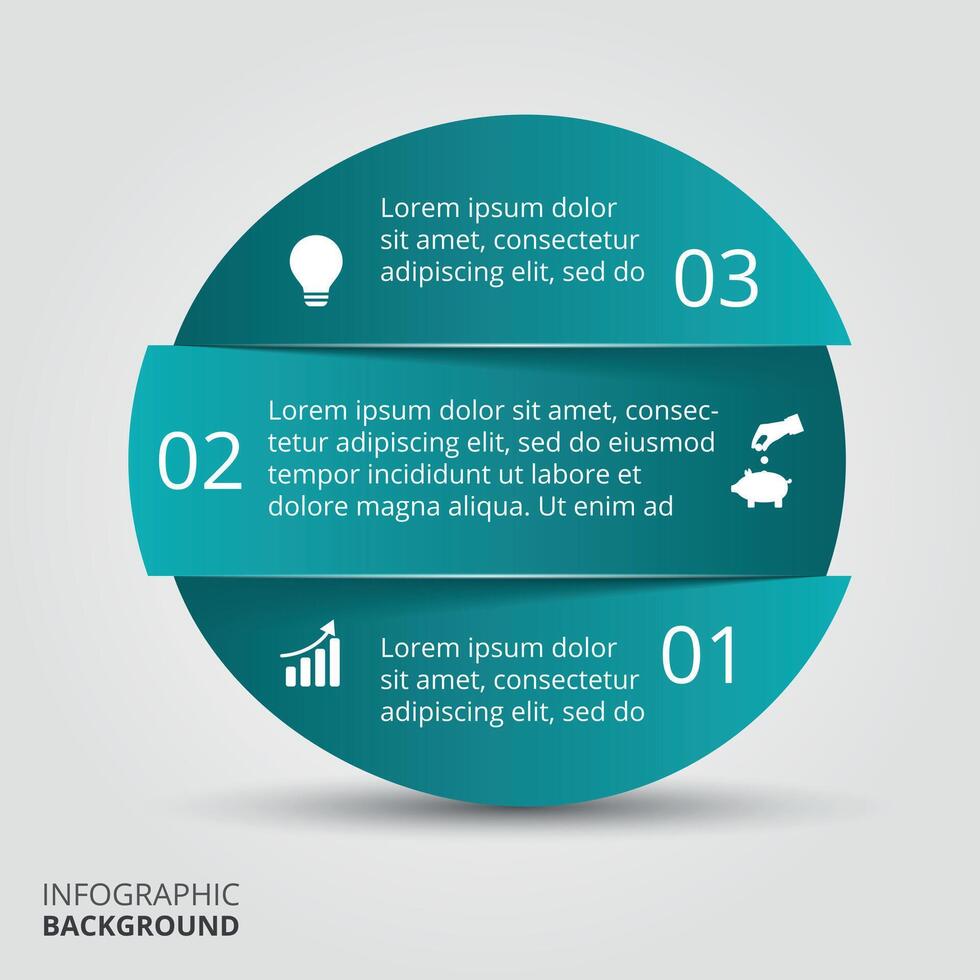 Lorem ipsum dolor sit amet, consectetur adipiscing elit, sed do

03

02

Lorem ipsum dolor sit amet, consectetur adipiscing elit, sed do eiusmod tempor incididunt ut labore et dolore magna aliqua. Ut enim ad

Lorem ipsum dolor sit amet, consectetur adipiscing elit, sed do

01

INFOGRAPHIC
BACKGROUND