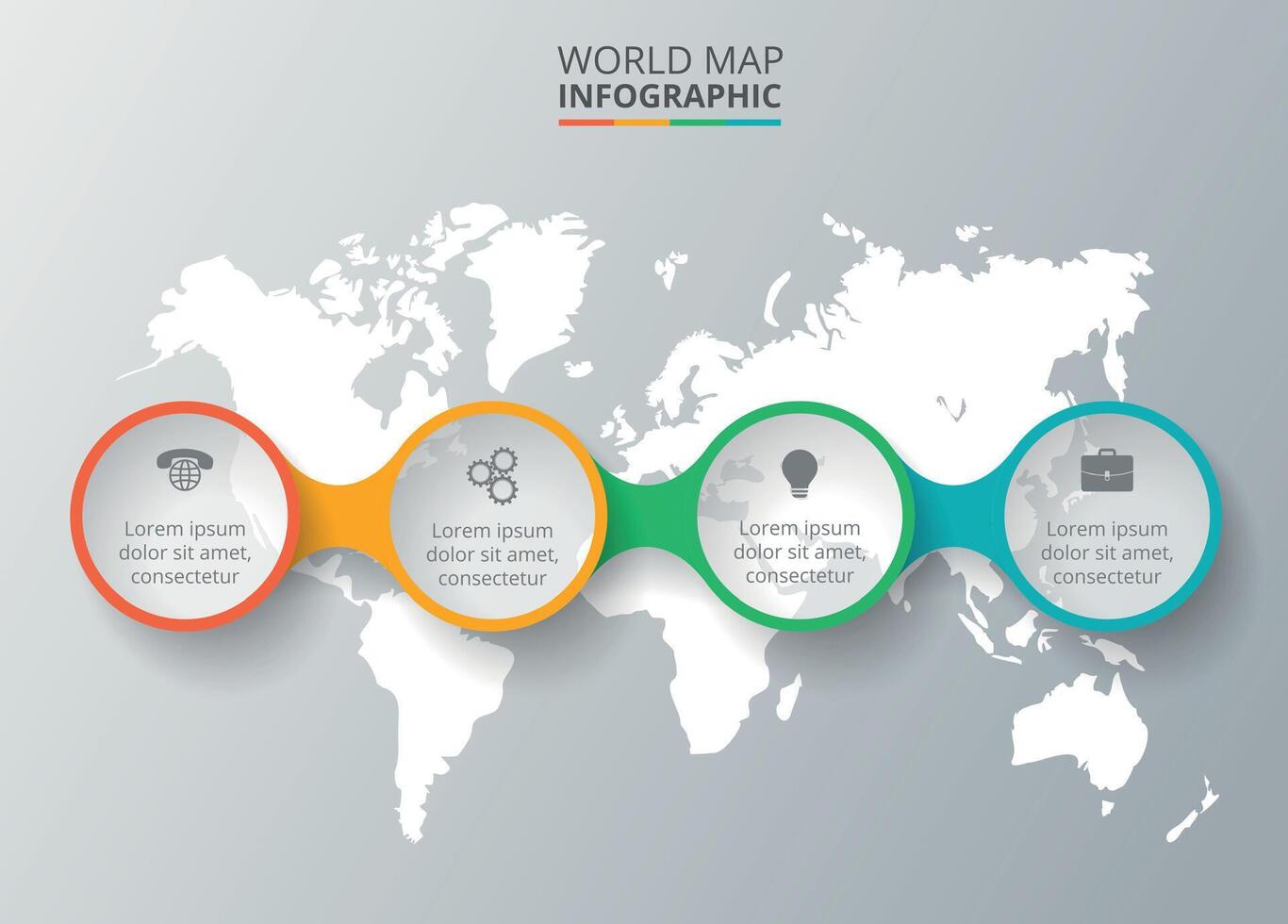 WORLD MAP
INFOGRAPHIC

Lorem ipsum dolor sit amet, consectetur

Lorem ipsum dolor sit amet, consectetur

Lorem ipsum dolor sit amet, consectetur

Lorem ipsum dolor sit amet, consectetur