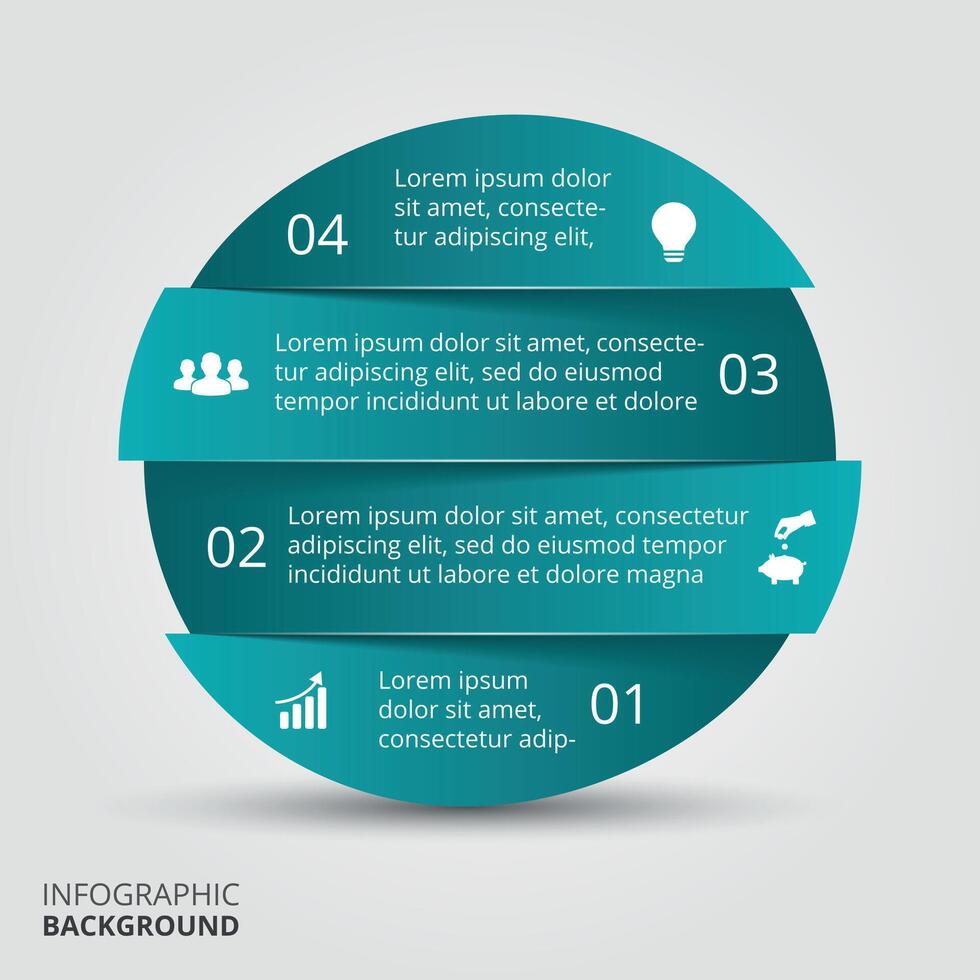 04

Lorem ipsum dolor sit amet, consectetur adipiscing elit,

Lorem ipsum dolor sit amet, consectetur adipiscing elit, sed do eiusmod tempor incididunt ut labore et dolore

03

02

Lorem ipsum dolor sit amet, consectetur adipiscing elit, sed do eiusmod tempor incididunt ut labore et dolore magna

Lorem ipsum dolor sit amet, consectetur adip-

01

INFOGRAPHIC
BACKGROUND