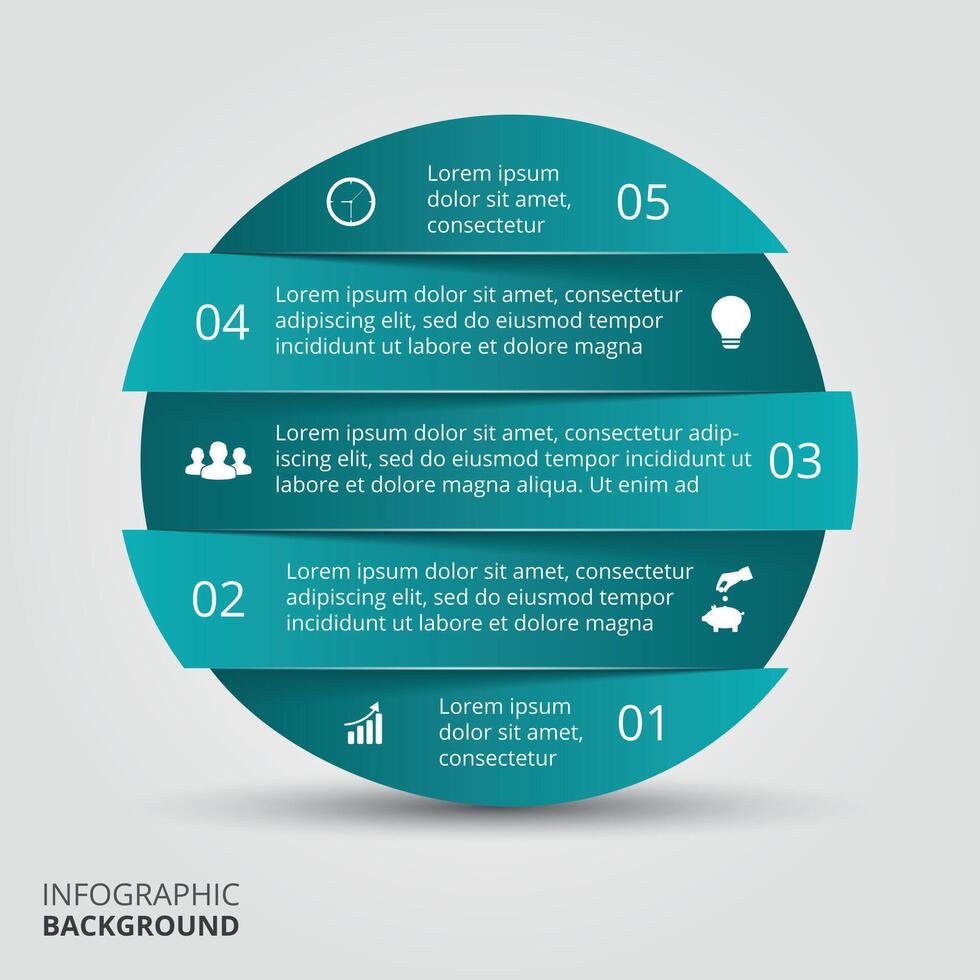 Lorem ipsum dolor sit amet, consectetur 05

04 Lorem ipsum dolor sit amet, consectetur adipiscing elit, sed do eiusmod tempor incididunt ut labore et dolore magna

Lorem ipsum dolor sit amet, consectetur adipiscing elit, sed do eiusmod tempor incididunt ut labore et dolore magna aliqua. Ut enim ad 03

02 Lorem ipsum dolor sit amet, consectetur adipiscing elit, sed do eiusmod tempor incididunt ut labore et dolore magna

Lorem ipsum dolor sit amet, consectetur 01

INFOGRAPHIC
BACKGROUND