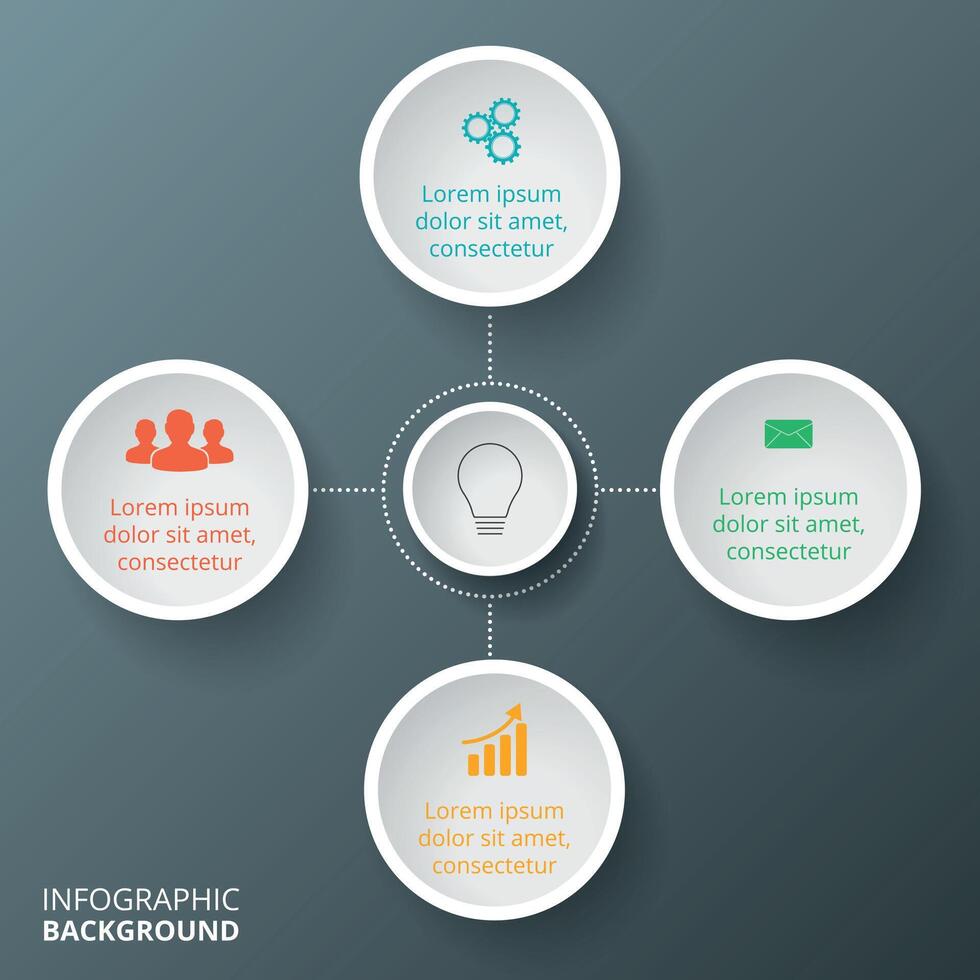 Lorem ipsum dolor sit amet, consectetur

Lorem ipsum dolor sit amet, consectetur

Lorem ipsum dolor sit amet, consectetur

Lorem ipsum dolor sit amet, consectetur

INFOGRAPHIC
BACKGROUND