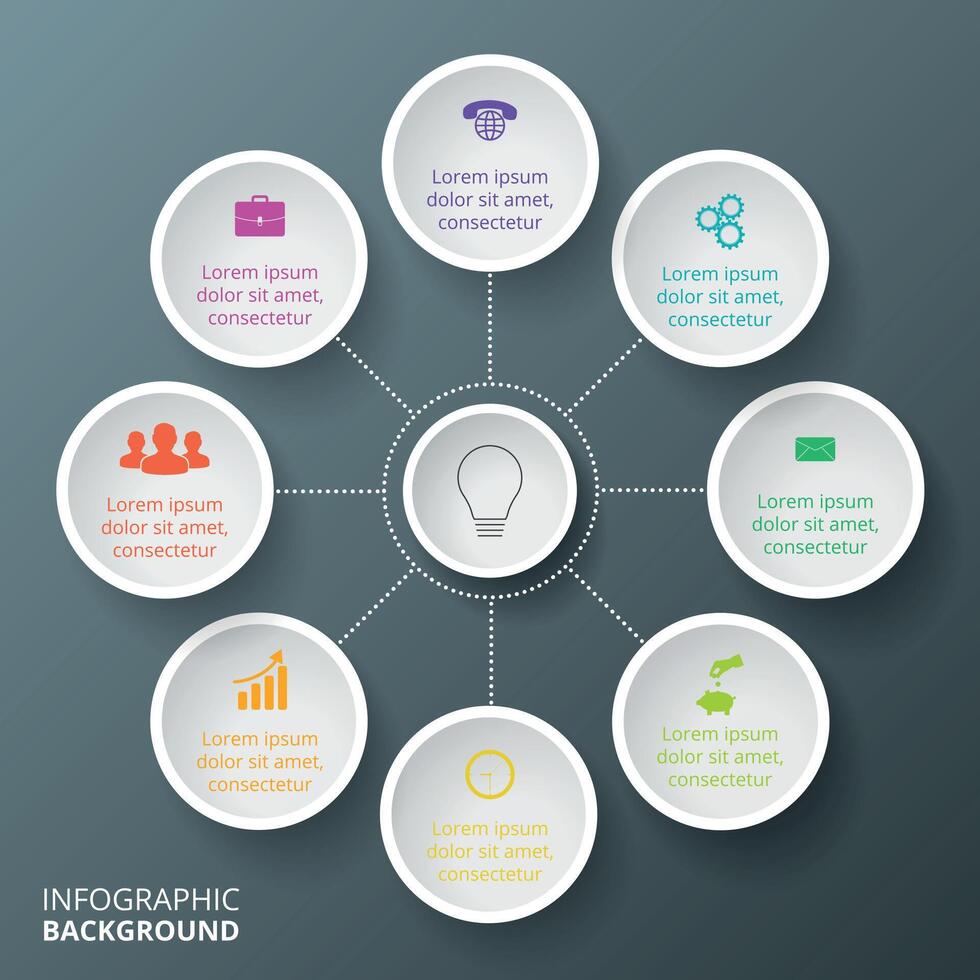 Lorem ipsum dolor sit amet, consectetur

Lorem ipsum dolor sit amet, consectetur

Lorem ipsum dolor sit amet, consectetur

Lorem ipsum dolor sit amet, consectetur

Lorem ipsum dolor sit amet, consectetur

Lorem ipsum dolor sit amet, consectetur

Lorem ipsum dolor sit amet, consectetur

Lorem ipsum dolor sit amet, consectetur

INFOGRAPHIC
BACKGROUND