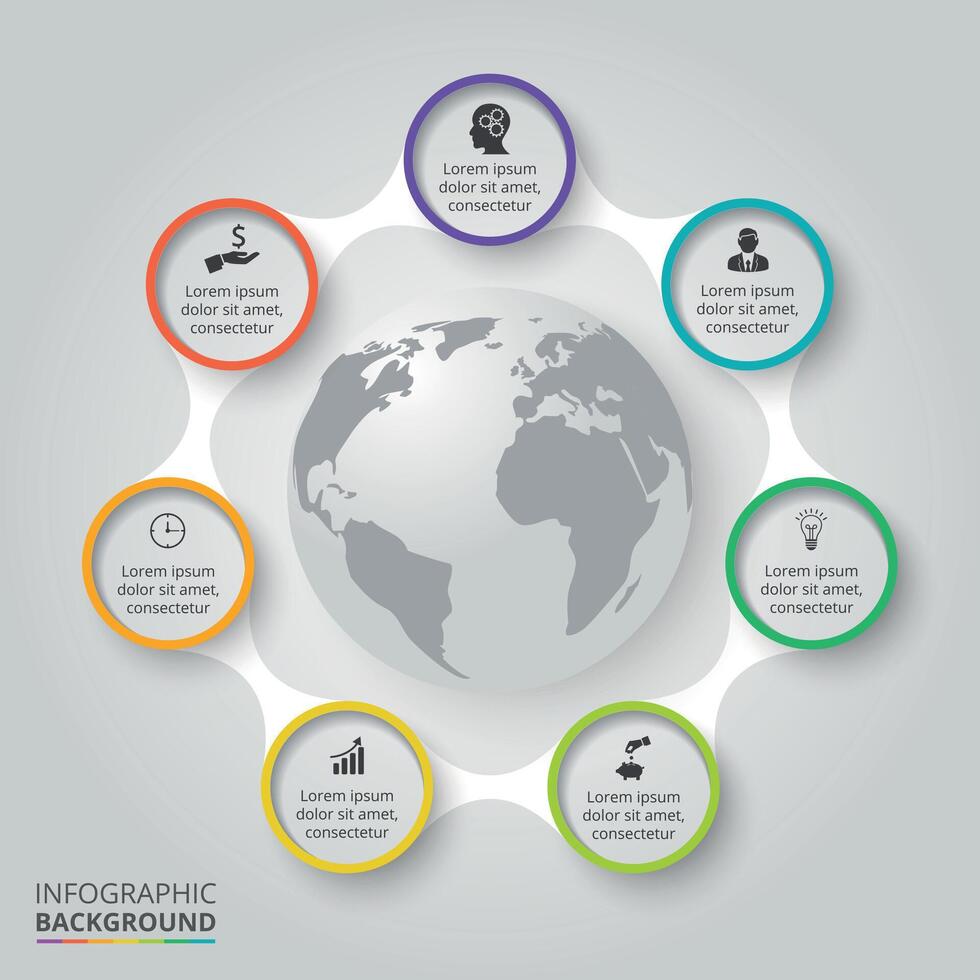 Lorem ipsum dolor sit amet, consectetur

Lorem ipsum dolor sit amet, consectetur

Lorem ipsum dolor sit amet, consectetur

Lorem ipsum dolor sit amet, consectetur

Lorem ipsum dolor sit amet, consectetur

Lorem ipsum dolor sit amet, consectetur

Lorem ipsum dolor sit amet, consectetur

INFOGRAPHIC
BACKGROUND