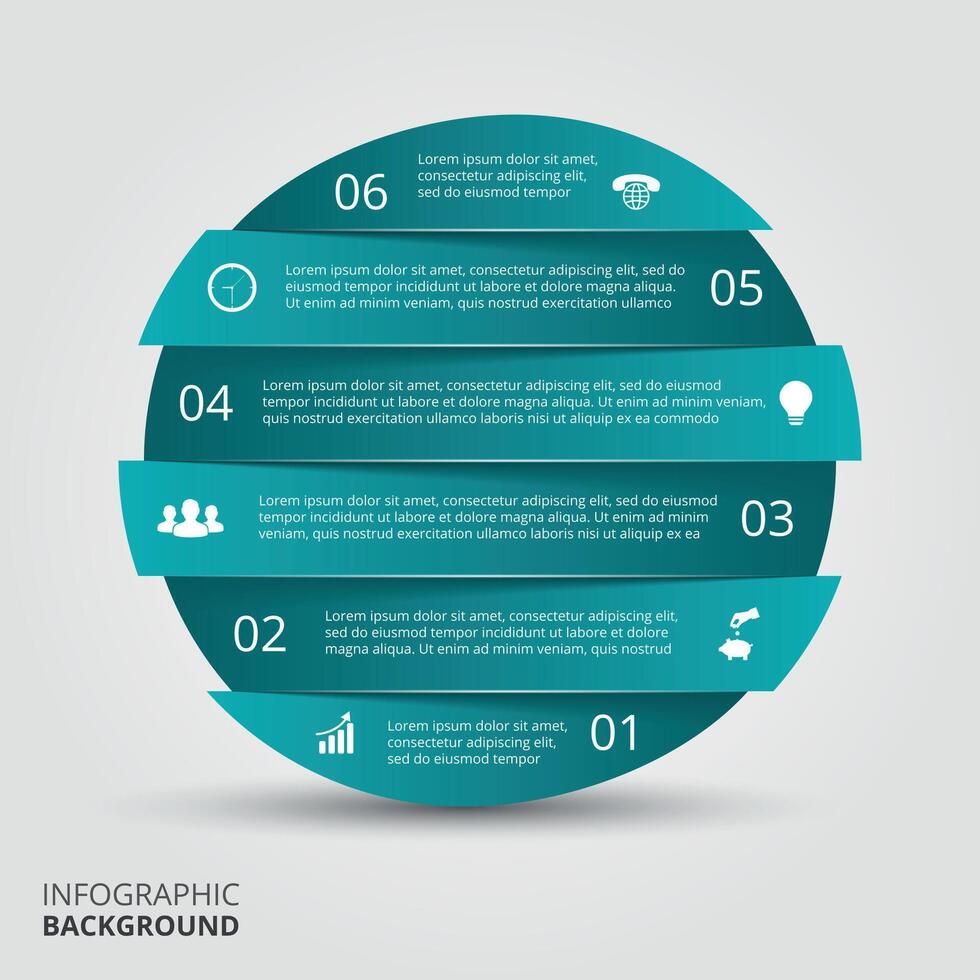 06

Lorem ipsum dolor sit amet, consectetur adipiscing elit, sed do eiusmod tempor

Lorem ipsum dolor sit amet, consectetur adipiscing elit, sed do eiusmod tempor incididunt ut labore et dolore magna aliqua. Ut enim ad minim veniam, quis nostrud exercitation ullamco

05

04

Lorem ipsum dolor sit amet, consectetur adipiscing elit, sed do eiusmod tempor incididunt ut labore et dolore magna aliqua. Ut enim ad minim veniam, quis nostrud exercitation ullamco laboris nisi ut aliquip ex ea commodo

Lorem ipsum dolor sit amet, consectetur adipiscing elit, sed do eiusmod tempor incididunt ut labore et dolore magna aliqua. Ut enim ad minim veniam, quis nostrud exercitation ullamco laboris nisi ut aliquip ex ea

03

02

Lorem ipsum dolor sit amet, consectetur adipiscing elit, sed do eiusmod tempor incididunt ut labore et dolore magna aliqua. Ut enim ad minim veniam, quis nostrud

Lorem ipsum dolor sit amet, consectetur adipiscing elit, sed do eiusmod tempor

01

INFOGRAPHIC
BACKGROUND