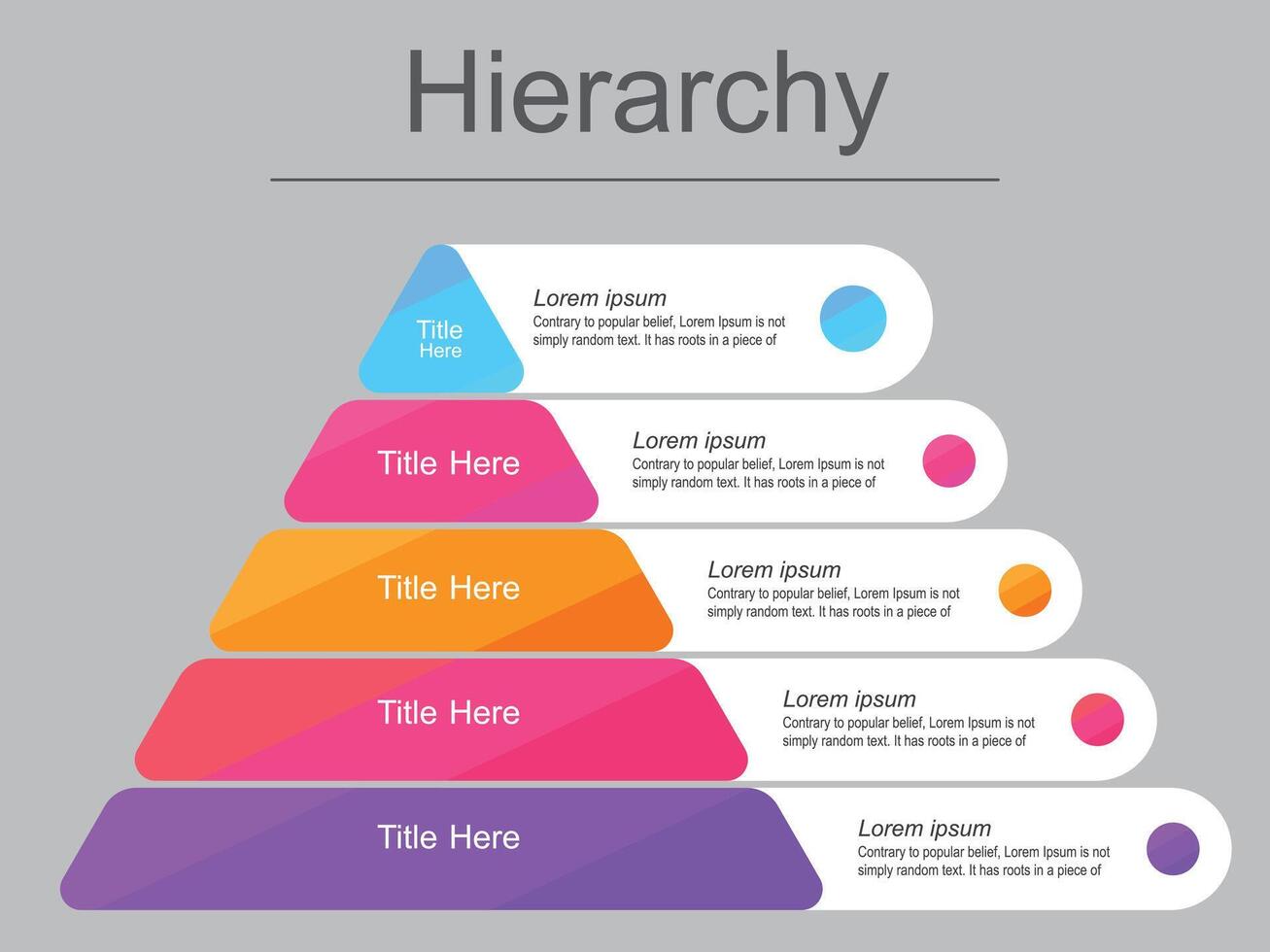 Hierarchy

Title Here

Lorem ipsum
Contrary to popular belief, Lorem Ipsum is not simply random text. It has roots in a piece of

Title Here

Lorem ipsum
Contrary to popular belief, Lorem Ipsum is not simply random text. It has roots in a piece of

Title Here

Lorem ipsum
Contrary to popular belief, Lorem Ipsum is not simply random text. It has roots in a piece of

Title Here

Lorem ipsum
Contrary to popular belief, Lorem Ipsum is not simply random text. It has roots in a piece of

Title Here

Lorem ipsum
Contrary to popular belief, Lorem Ipsum is not simply random text. It has roots in a piece of