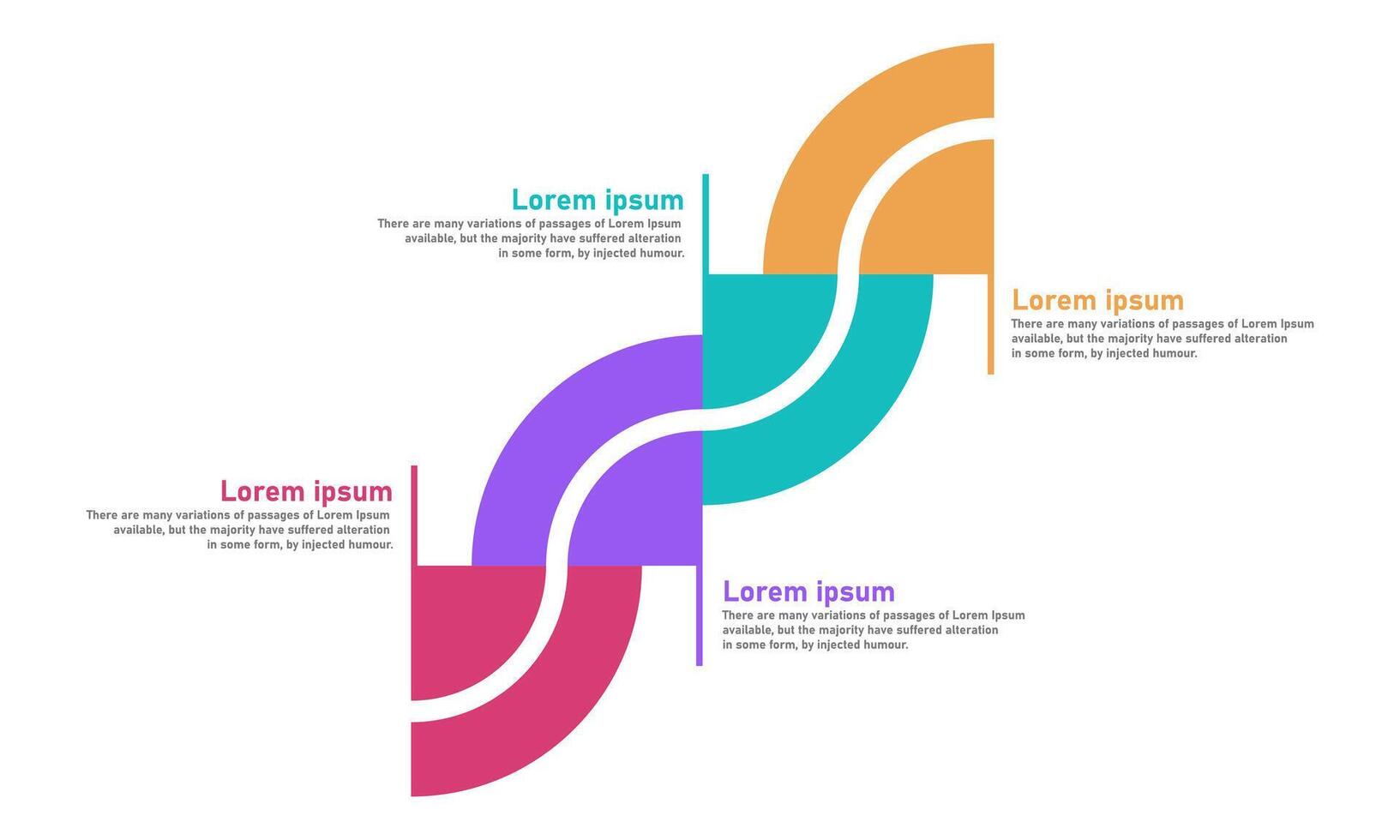 Lorem ipsum
There are many variations of passages of Lorem Ipsum available, but the majority have suffered alteration in some form, by injected humour.

Lorem ipsum
There are many variations of passages of Lorem Ipsum available, but the majority have suffered alteration in some form, by injected humour.

Lorem ipsum
There are many variations of passages of Lorem Ipsum available, but the majority have suffered alteration in some form, by injected humour.

Lorem ipsum
There are many variations of passages of Lorem Ipsum available, but the majority have suffered alteration in some form, by injected humour.