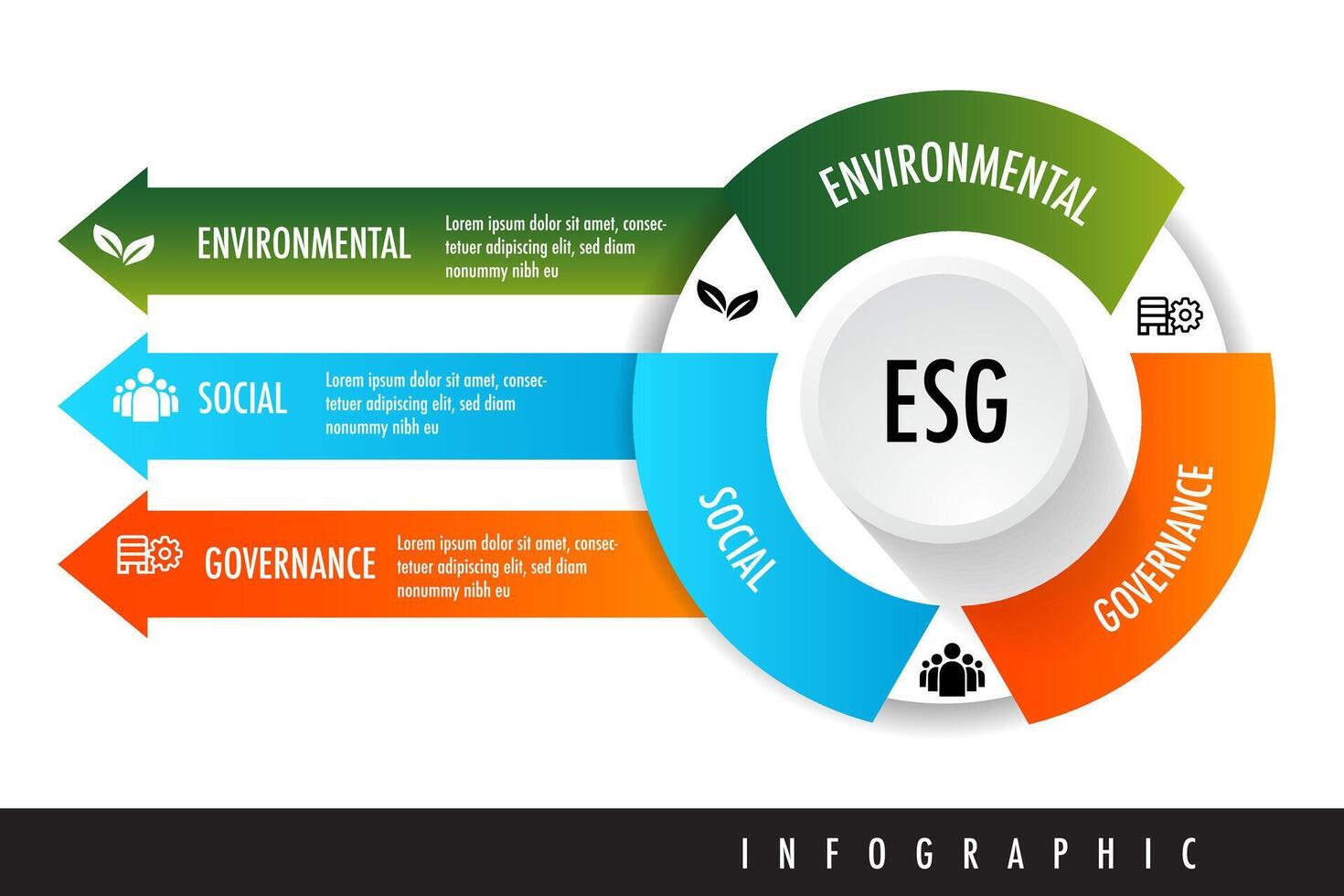 ENVIRONMENTAL

Lorem ipsum dolor sit amet, consectetuer adipiscing elit, sed diam nonummy nibh eu

SOCIAL

Lorem ipsum dolor sit amet, consectetuer adipiscing elit, sed diam nonummy nibh eu

GOVERNANCE

Lorem ipsum dolor sit amet, consectetuer adipiscing elit, sed diam nonummy nibh eu

ENVIRONMENTAL

ESG

SOCIAL

GOVERNANCE

INFOGRAPHIC