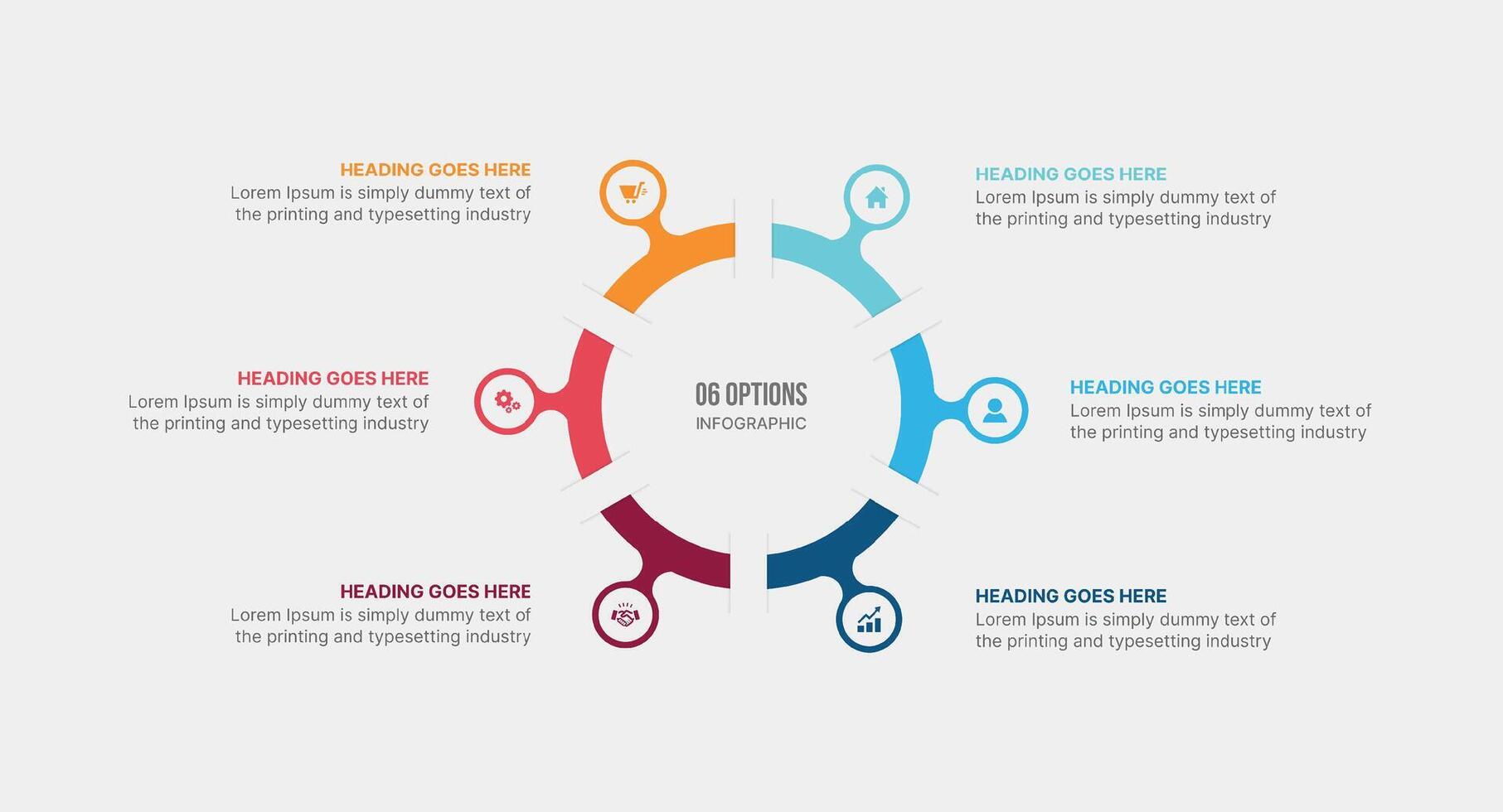 HEADING GOES HERE
Lorem Ipsum is simply dummy text of the printing and typesetting industry

HEADING GOES HERE
Lorem Ipsum is simply dummy text of the printing and typesetting industry

HEADING GOES HERE
Lorem Ipsum is simply dummy text of the printing and typesetting industry

06 OPTIONS
INFOGRAPHIC

HEADING GOES HERE
Lorem Ipsum is simply dummy text of the printing and typesetting industry

HEADING GOES HERE
Lorem Ipsum is simply dummy text of the printing and typesetting industry

HEADING GOES HERE
Lorem Ipsum is simply dummy text of the printing and typesetting industry