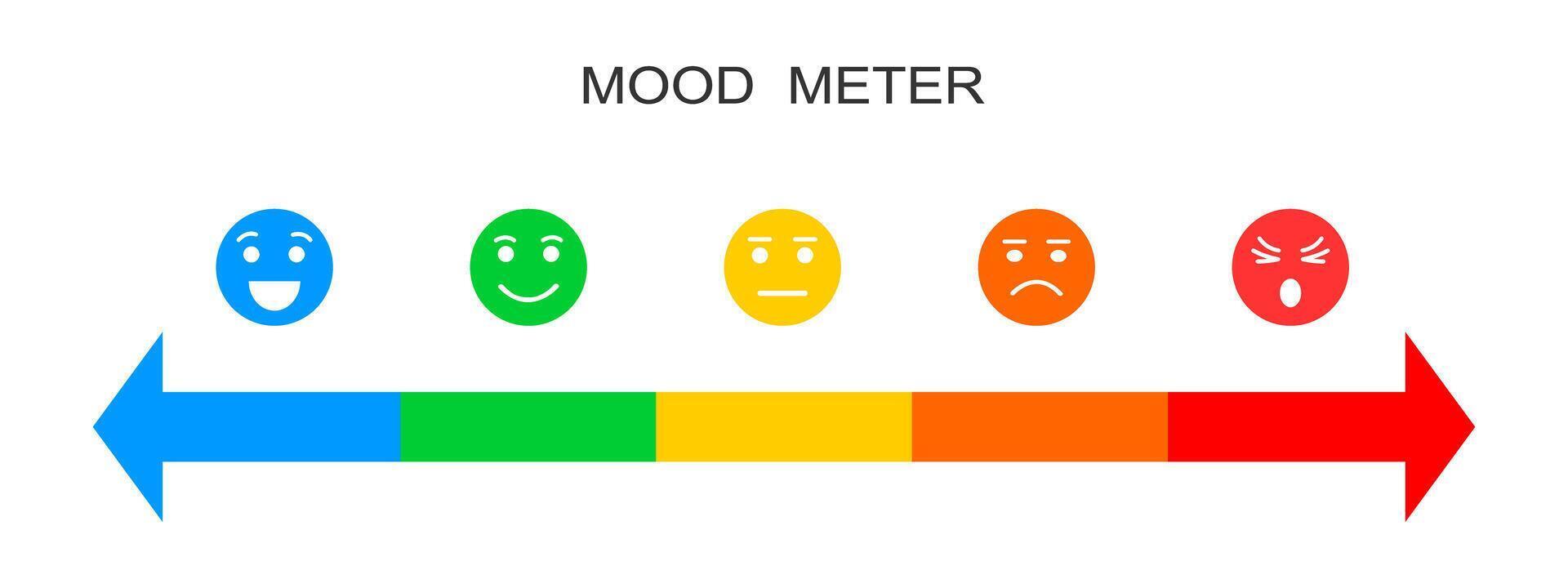 MOOD METER