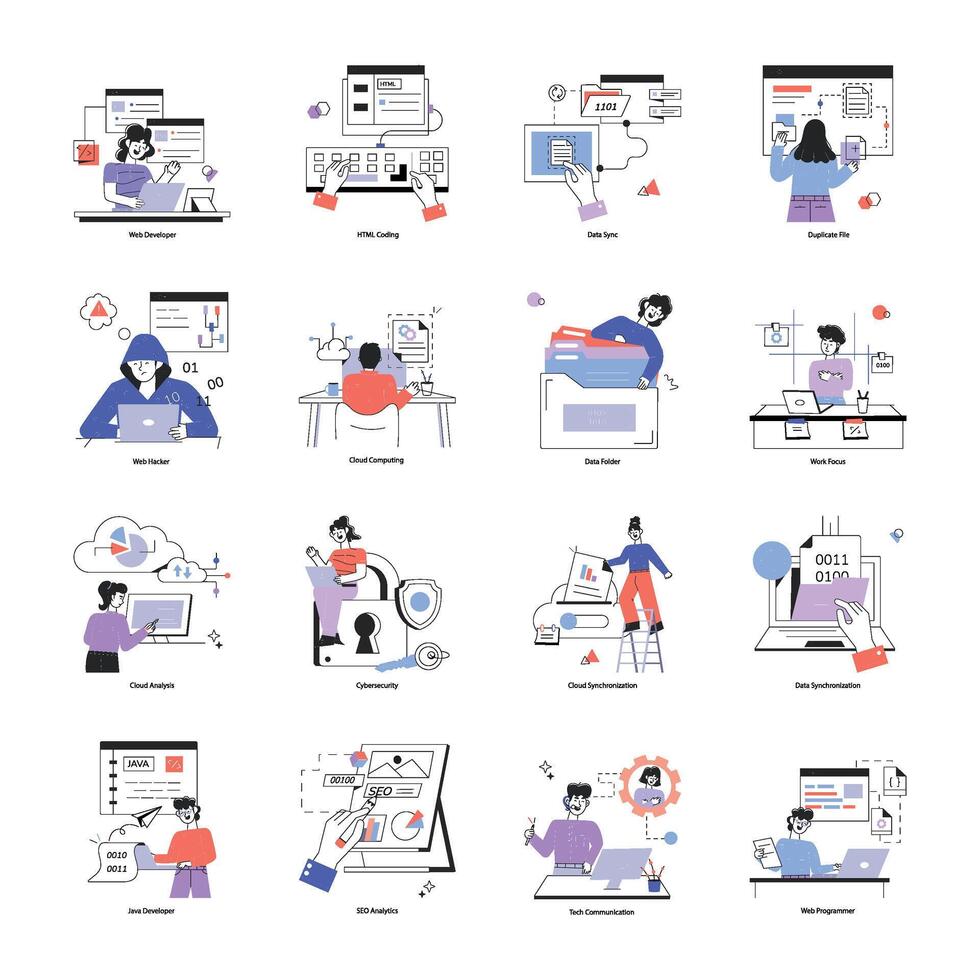 Web Developer

HTML

HTML Coding

1101

Data Sync

Duplicate File

01

00

10

11

Web Hacker

Cloud Computing

Data Folder

0100

Work Focus

Cloud Analysis

Cybersecurity

Cloud Synchronization

0011

0100

Data Synchronization

JAVA

0010

0011

Java Developer

00100

SEO

SEO Analytics

Tech Communication

Web Programmer