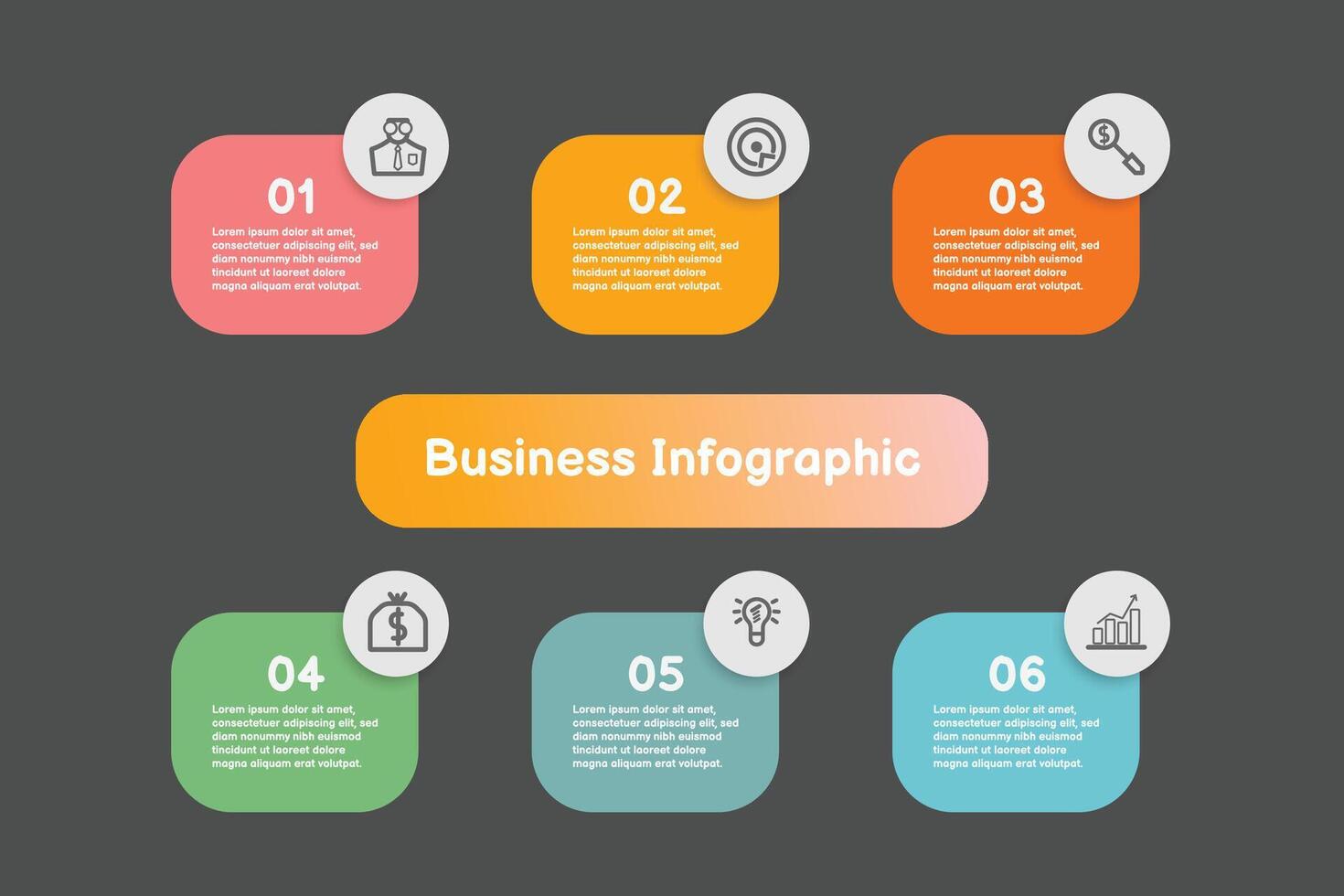 01

Lorem ipsum dolor sit amet, consectetuer adipiscing elit, sed diam nonummy nibh euismod tincidunt ut laoreet dolore magna aliquam erat volutpat.

02

Lorem ipsum dolor sit amet, consectetuer adipiscing elit, sed diam nonummy nibh euismod tincidunt ut laoreet dolore magna aliquam erat volutpat.

03

Lorem ipsum dolor sit amet, consectetuer adipiscing elit, sed diam nonummy nibh euismod tincidunt ut laoreet dolore magna aliquam erat volutpat.

Business Infographic

04

Lorem ipsum dolor sit amet, consectetuer adipiscing elit, sed diam nonummy nibh euismod tincidunt ut laoreet dolore magna aliquam erat volutpat.

05

Lorem ipsum dolor sit amet, consectetuer adipiscing elit, sed diam nonummy nibh euismod tincidunt ut laoreet dolore magna aliquam erat volutpat.

06

Lorem ipsum dolor sit amet, consectetuer adipiscing elit, sed diam nonummy nibh euismod tincidunt ut laoreet dolore magna aliquam erat volutpat.