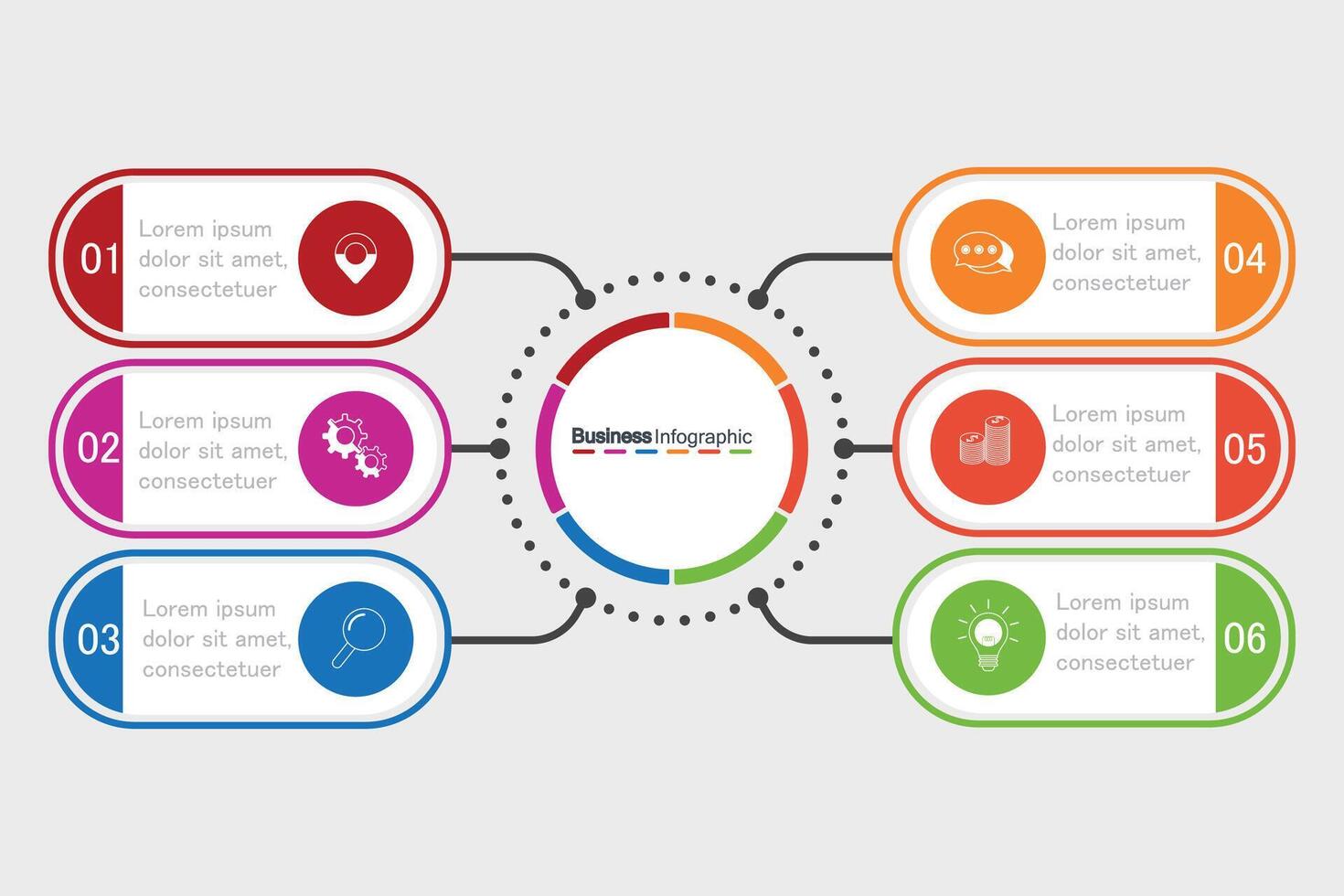 01 Lorem ipsum dolor sit amet, consectetuer

02 Lorem ipsum dolor sit amet, consectetuer

03 Lorem ipsum dolor sit amet, consectetuer

Business Infographic

Lorem ipsum dolor sit amet, consectetuer 04

Lorem ipsum dolor sit amet, consectetuer 05

Lorem ipsum dolor sit amet, consectetuer 06