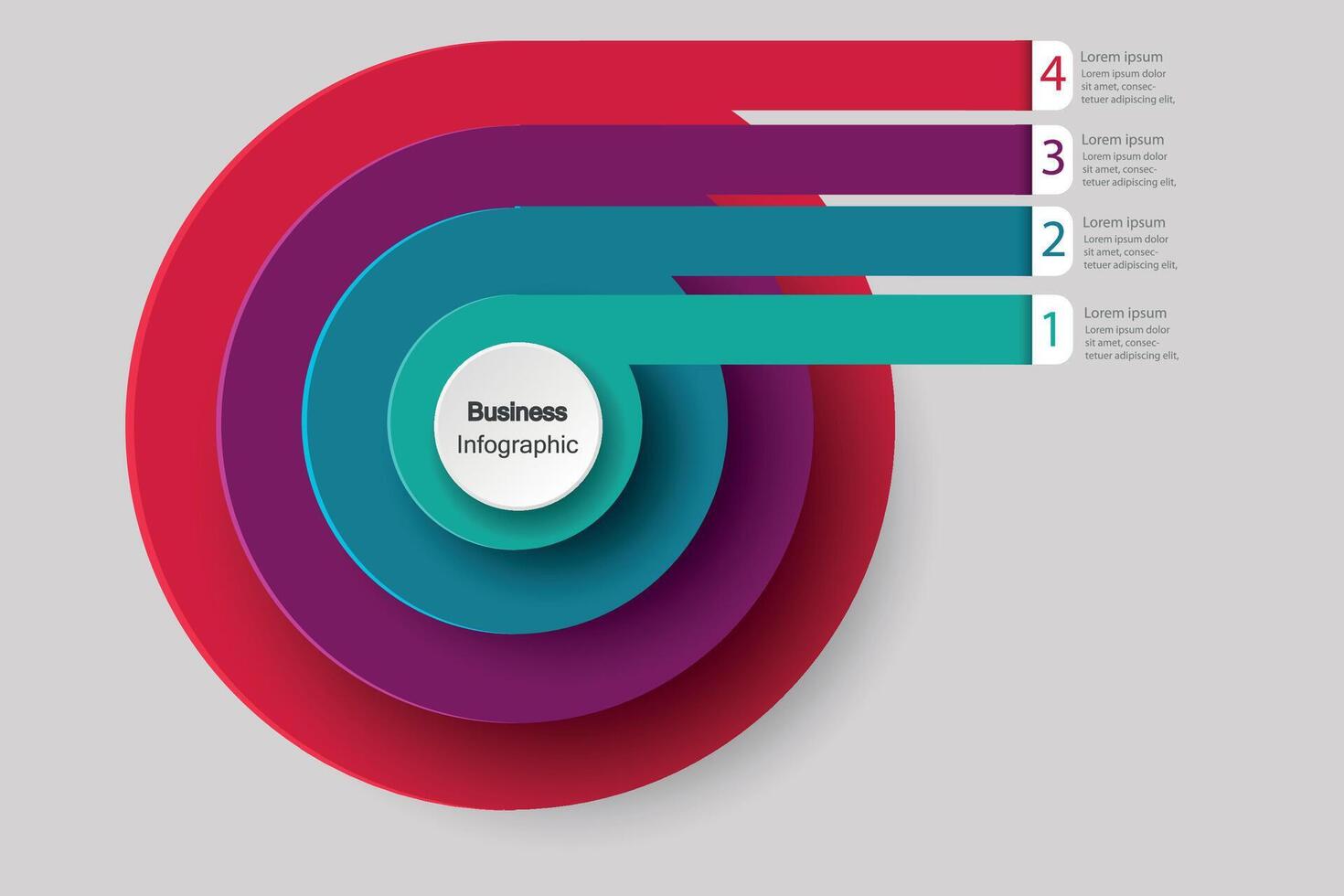 4
Lorem ipsum
Lorem ipsum dolor sit amet, consectetuer adipiscing elit,

3
Lorem ipsum
Lorem ipsum dolor sit amet, consectetuer adipiscing elit,

2
Lorem ipsum
Lorem ipsum dolor sit amet, consectetuer adipiscing elit,

1
Lorem ipsum
Lorem ipsum dolor sit amet, consectetuer adipiscing elit,

Business
Infographic