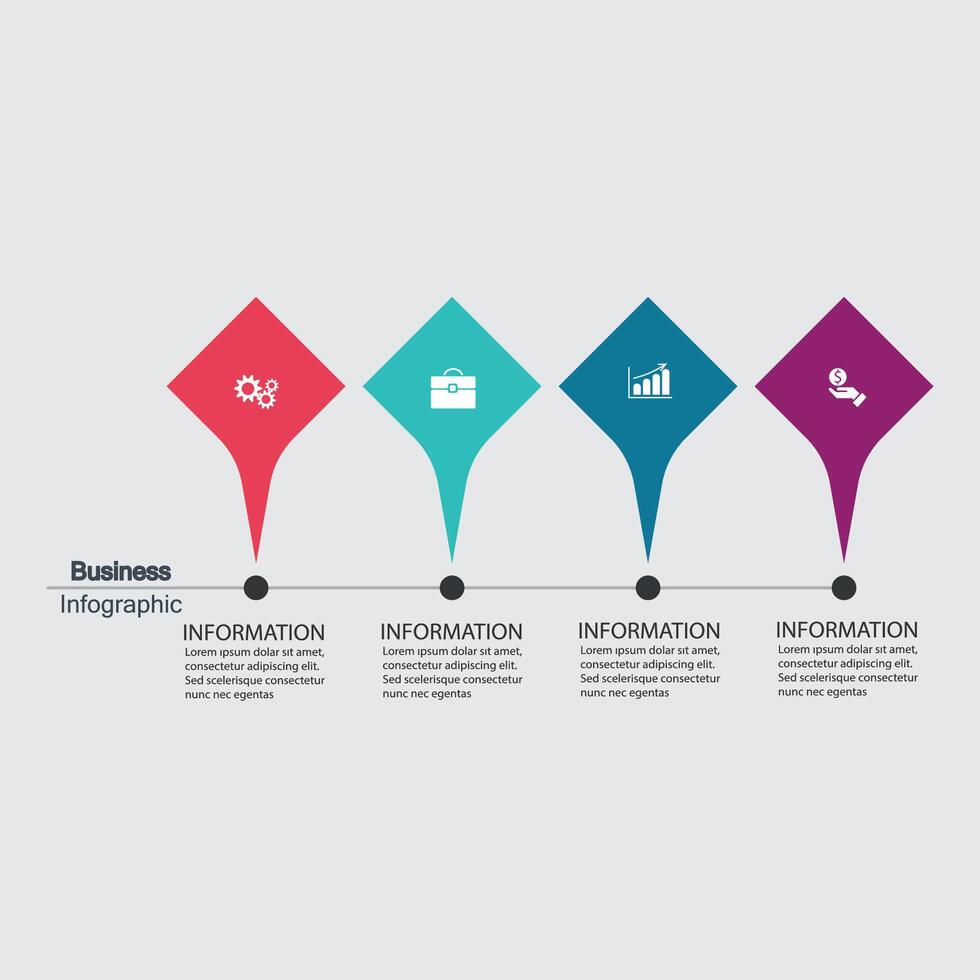 Business
Infographic

INFORMATION
Lorem ıpsum dolar sıt amet, consectetur adipiscing elit. Sed scelerisque consectetur nunc nec egentas

INFORMATION
Lorem ıpsum dolar sıt amet, consectetur adipiscing elit. Sed scelerisque consectetur nunc nec egentas

INFORMATION
Lorem ıpsum dolar sıt amet, consectetur adipiscing elit. Sed scelerisque consectetur nunc nec egentas

INFORMATION
Lorem ıpsum dolar sıt amet, consectetur adipiscing elit. Sed scelerisque consectetur nunc nec egentas