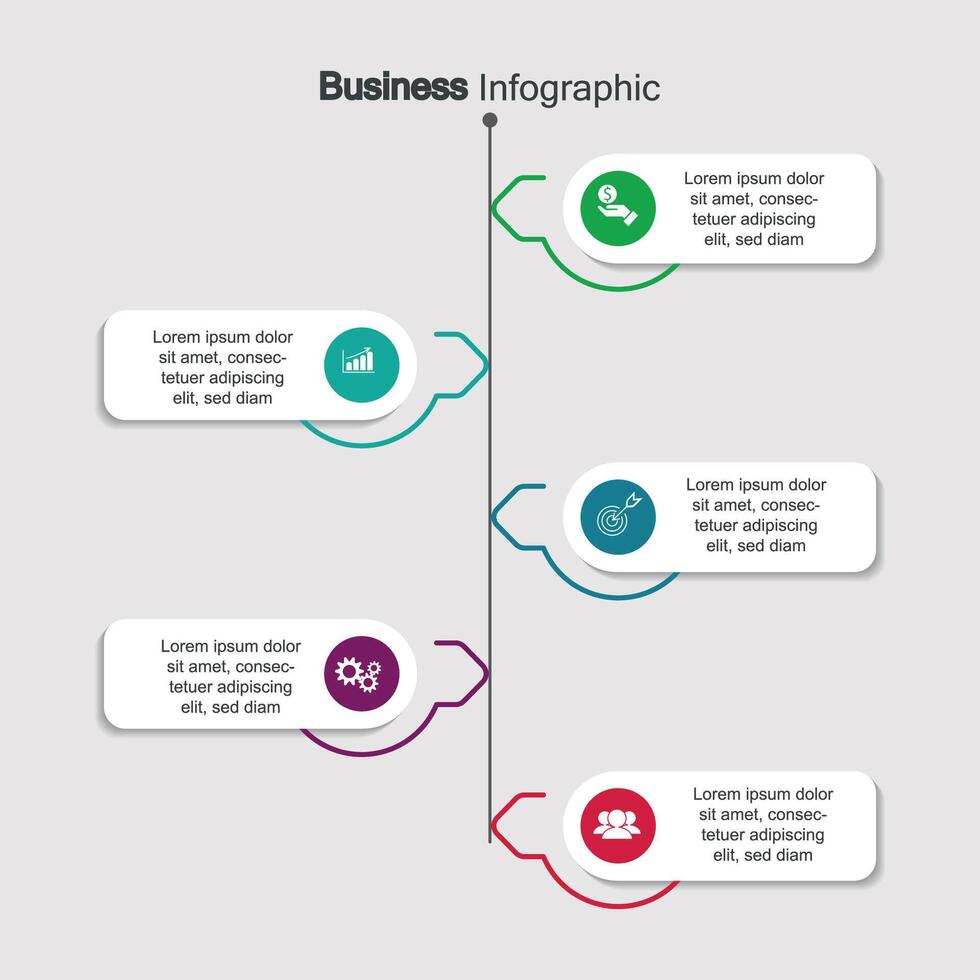 Business Infographic

Lorem ipsum dolor sit amet, consectetuer adipiscing elit, sed diam

Lorem ipsum dolor sit amet, consectetuer adipiscing elit, sed diam

Lorem ipsum dolor sit amet, consectetuer adipiscing elit, sed diam

Lorem ipsum dolor sit amet, consectetuer adipiscing elit, sed diam

Lorem ipsum dolor sit amet, consectetuer adipiscing elit, sed diam