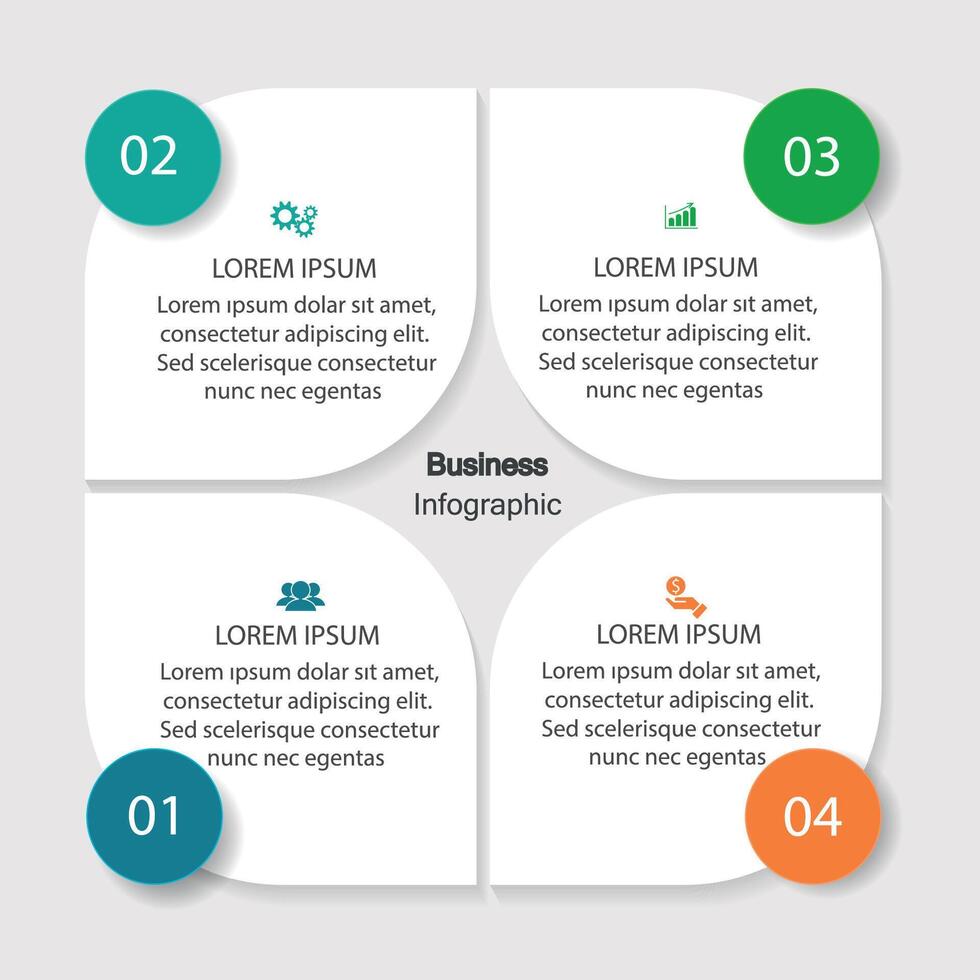 02

LOREM IPSUM

Lorem ıpsum dolar sıt amet, consectetur adipiscing elit. Sed scelerisque consectetur nunc nec egentas

03

LOREM IPSUM

Lorem ıpsum dolar sıt amet, consectetur adipiscing elit. Sed scelerisque consectetur nunc nec egentas

Business
Infographic

LOREM IPSUM

Lorem ıpsum dolar sıt amet, consectetur adipiscing elit. Sed scelerisque consectetur nunc nec egentas

01

LOREM IPSUM

Lorem ıpsum dolar sıt amet, consectetur adipiscing elit. Sed scelerisque consectetur nunc nec egentas

04