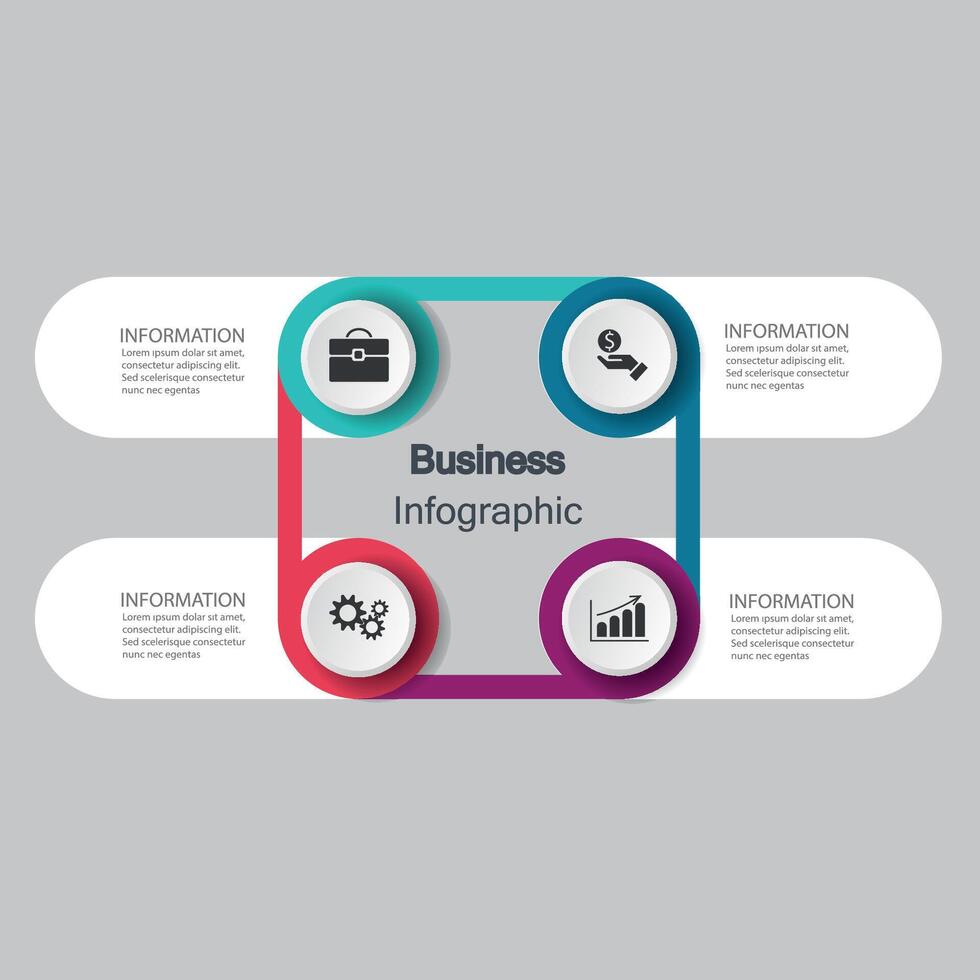 INFORMATION
Lorem ipsum dolar sit amet, consectetur adipiscing elit. Sed scelerisque consectetur nunc nec egentas

INFORMATION
Lorem ipsum dolar sit amet, consectetur adipiscing elit. Sed scelerisque consectetur nunc nec egentas

Business
Infographic

INFORMATION
Lorem ipsum dolar sit amet, consectetur adipiscing elit. Sed scelerisque consectetur nunc nec egentas

INFORMATION
Lorem ipsum dolar sit amet, consectetur adipiscing elit. Sed scelerisque consectetur nunc nec egentas