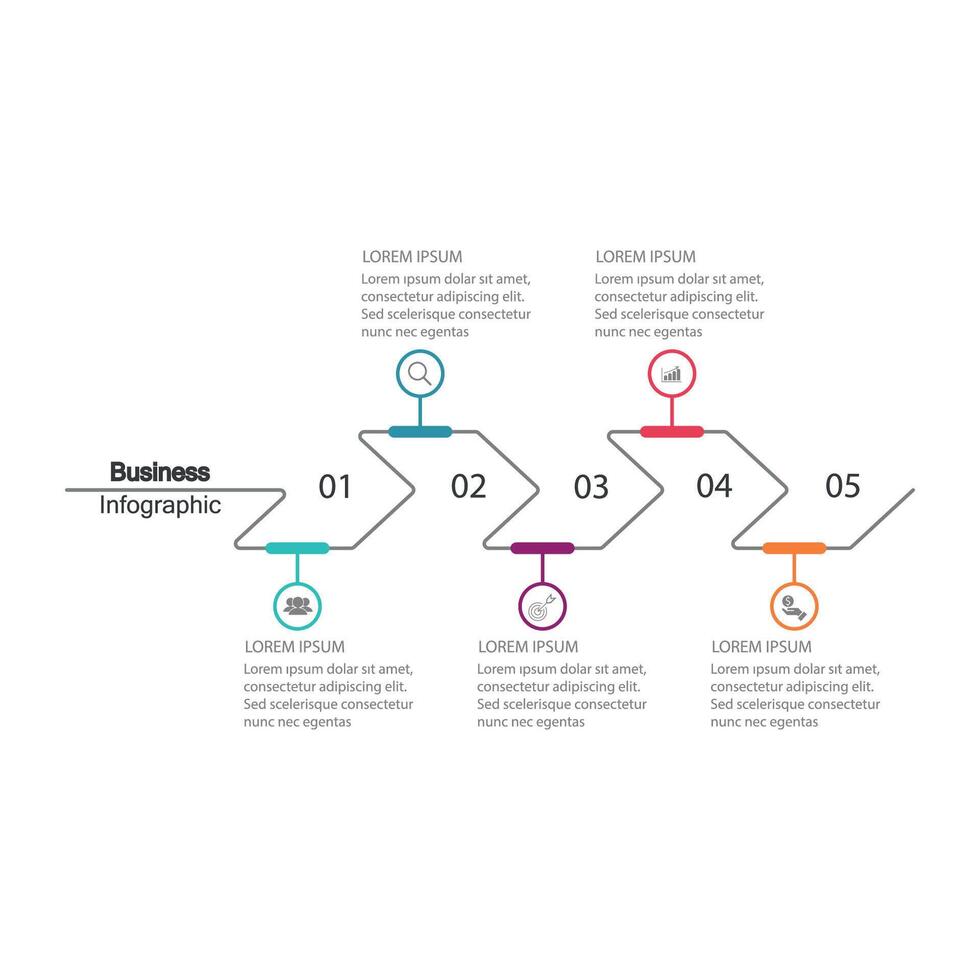 LOREM IPSUM
Lorem ıpsum dolar sıt amet, consectetur adipiscing elit. Sed scelerisque consectetur nunc nec egentas

LOREM IPSUM
Lorem ıpsum dolar sıt amet, consectetur adipiscing elit. Sed scelerisque consectetur nunc nec egentas

Business
Infographic

01

02

03

04

05

LOREM IPSUM
Lorem ıpsum dolar sıt amet, consectetur adipiscing elit. Sed scelerisque consectetur nunc nec egentas

LOREM IPSUM
Lorem ıpsum dolar sıt amet, consectetur adipiscing elit. Sed scelerisque consectetur nunc nec egentas

LOREM IPSUM
Lorem ıpsum dolar sıt amet, consectetur adipiscing elit. Sed scelerisque consectetur nunc nec egentas