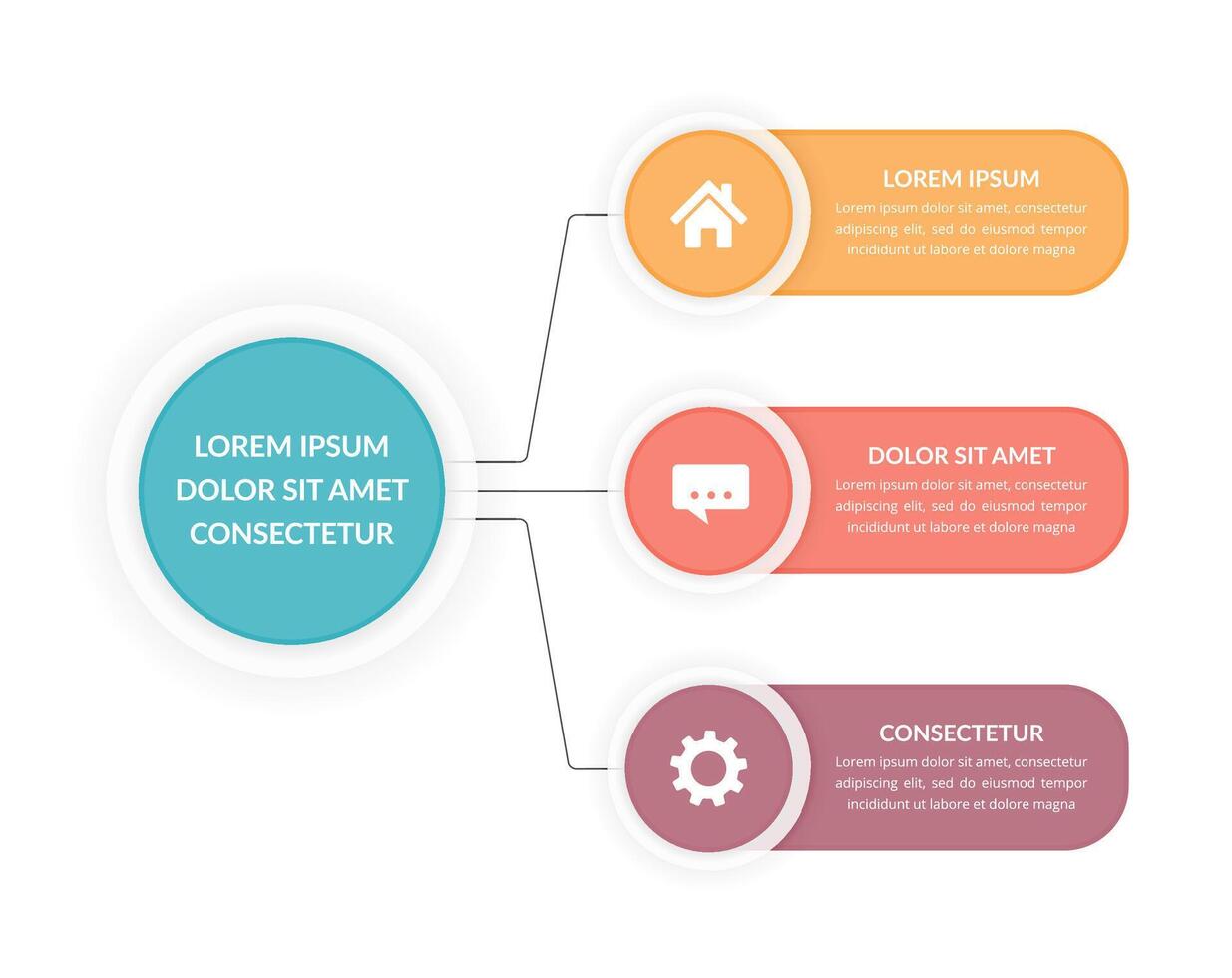 LOREM IPSUM DOLOR SIT AMET CONSECTETUR

LOREM IPSUM

Lorem ipsum dolor sit amet, consectetur adipiscing elit, sed do eiusmod tempor incididunt ut labore et dolore magna

DOLOR SIT AMET

Lorem ipsum dolor sit amet, consectetur adipiscing elit, sed do eiusmod tempor incididunt ut labore et dolore magna

CONSECTETUR

Lorem ipsum dolor sit amet, consectetur adipiscing elit, sed do eiusmod tempor incididunt ut labore et dolore magna