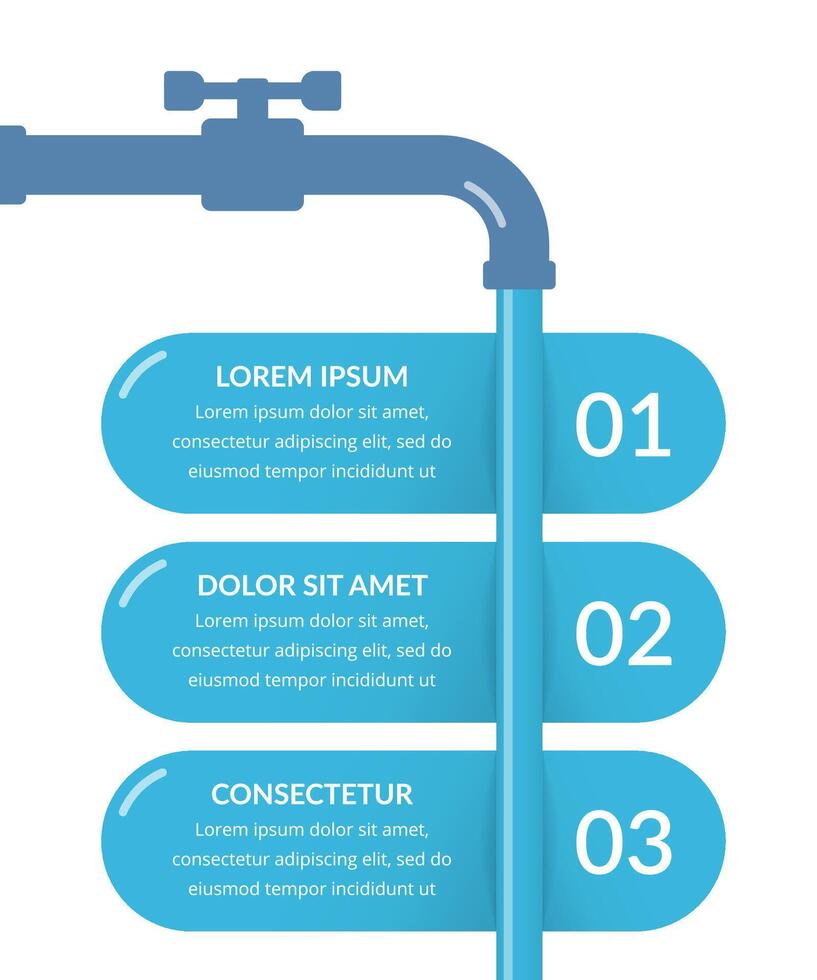 LOREM IPSUM
Lorem ipsum dolor sit amet, consectetur adipiscing elit, sed do eiusmod tempor incididunt ut

01

DOLOR SIT AMET
Lorem ipsum dolor sit amet, consectetur adipiscing elit, sed do eiusmod tempor incididunt ut

02

CONSECTETUR
Lorem ipsum dolor sit amet, consectetur adipiscing elit, sed do eiusmod tempor incididunt ut

03