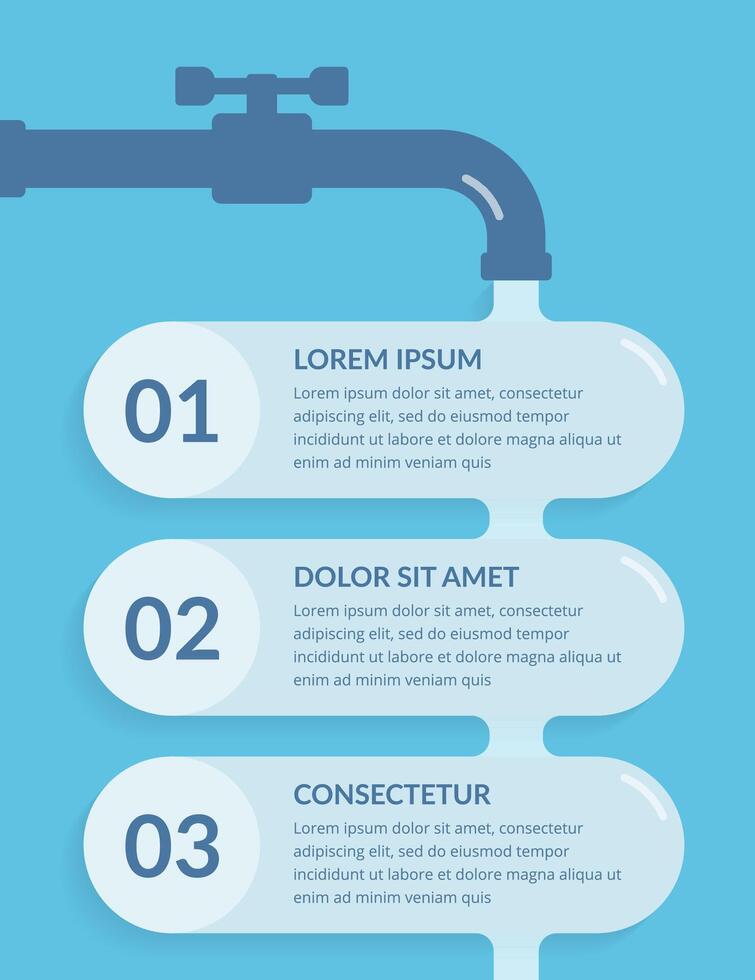 01

LOREM IPSUM

Lorem ipsum dolor sit amet, consectetur adipiscing elit, sed do eiusmod tempor incididunt ut labore et dolore magna aliqua ut enim ad minim veniam quis

02

DOLOR SIT AMET

Lorem ipsum dolor sit amet, consectetur adipiscing elit, sed do eiusmod tempor incididunt ut labore et dolore magna aliqua ut enim ad minim veniam quis

03

CONSECTETUR

Lorem ipsum dolor sit amet, consectetur adipiscing elit, sed do eiusmod tempor incididunt ut labore et dolore magna aliqua ut enim ad minim veniam quis