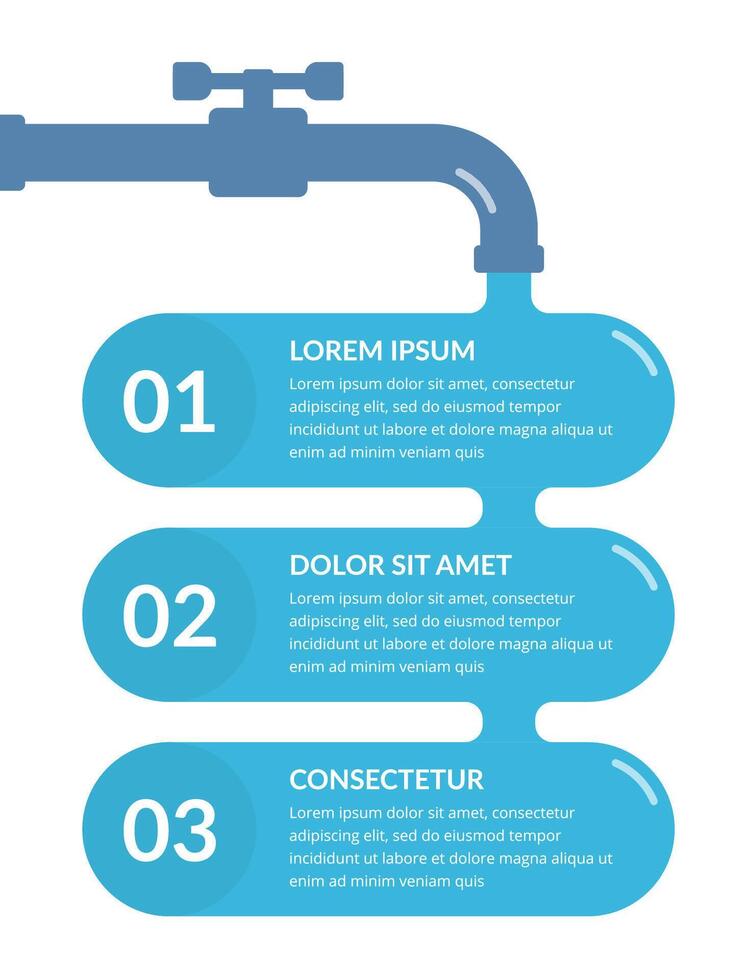 01

LOREM IPSUM

Lorem ipsum dolor sit amet, consectetur adipiscing elit, sed do eiusmod tempor incididunt ut labore et dolore magna aliqua ut enim ad minim veniam quis

02

DOLOR SIT AMET

Lorem ipsum dolor sit amet, consectetur adipiscing elit, sed do eiusmod tempor incididunt ut labore et dolore magna aliqua ut enim ad minim veniam quis

03

CONSECTETUR

Lorem ipsum dolor sit amet, consectetur adipiscing elit, sed do eiusmod tempor incididunt ut labore et dolore magna aliqua ut enim ad minim veniam quis