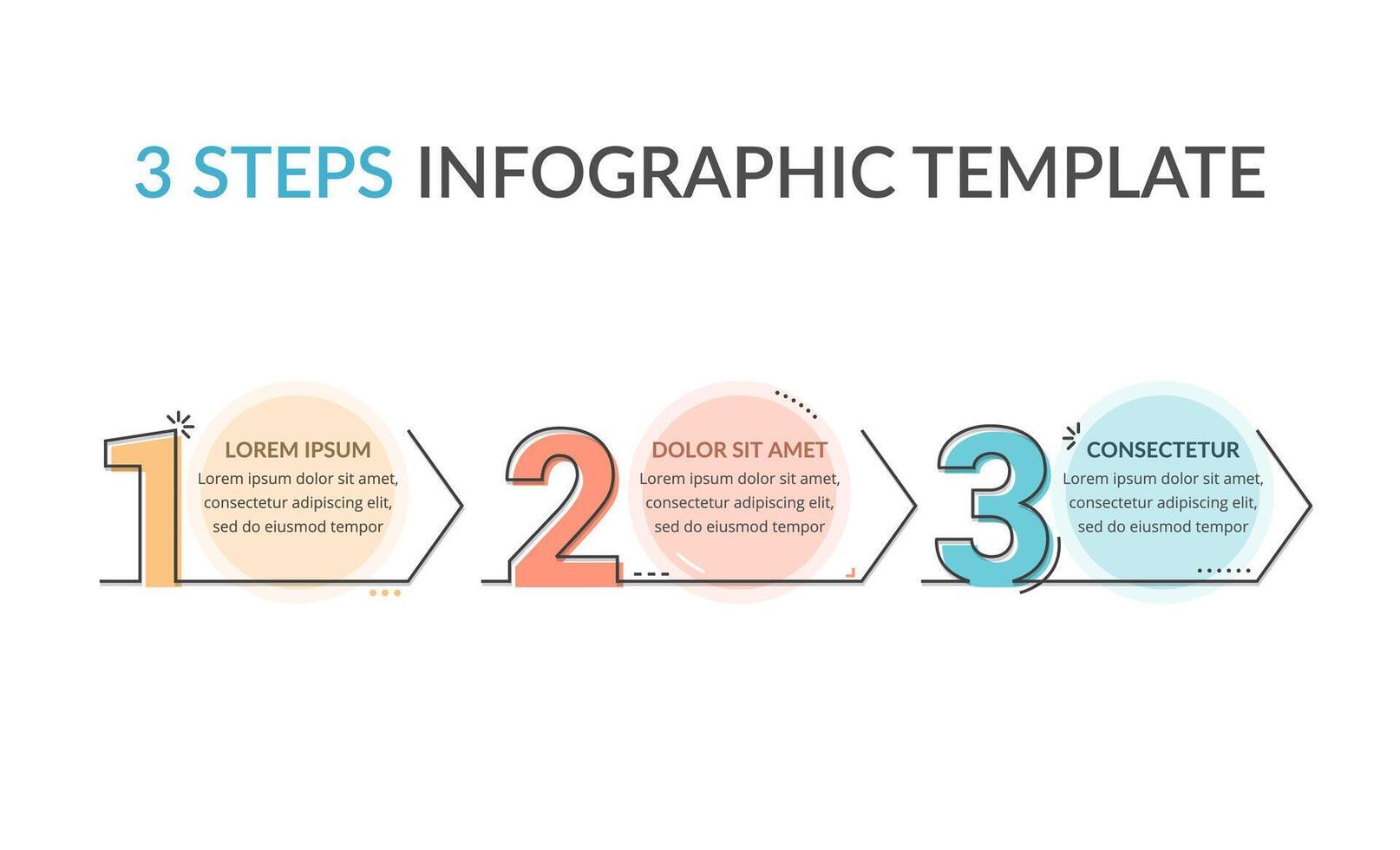 3 STEPS INFOGRAPHIC TEMPLATE

1
LOREM IPSUM
Lorem ipsum dolor sit amet, consectetur adipiscing elit, sed do eiusmod tempor

2
DOLOR SIT AMET
Lorem ipsum dolor sit amet, consectetur adipiscing elit, sed do eiusmod tempor

3
CONSECTETUR
Lorem ipsum dolor sit amet, consectetur adipiscing elit, sed do eiusmod tempor