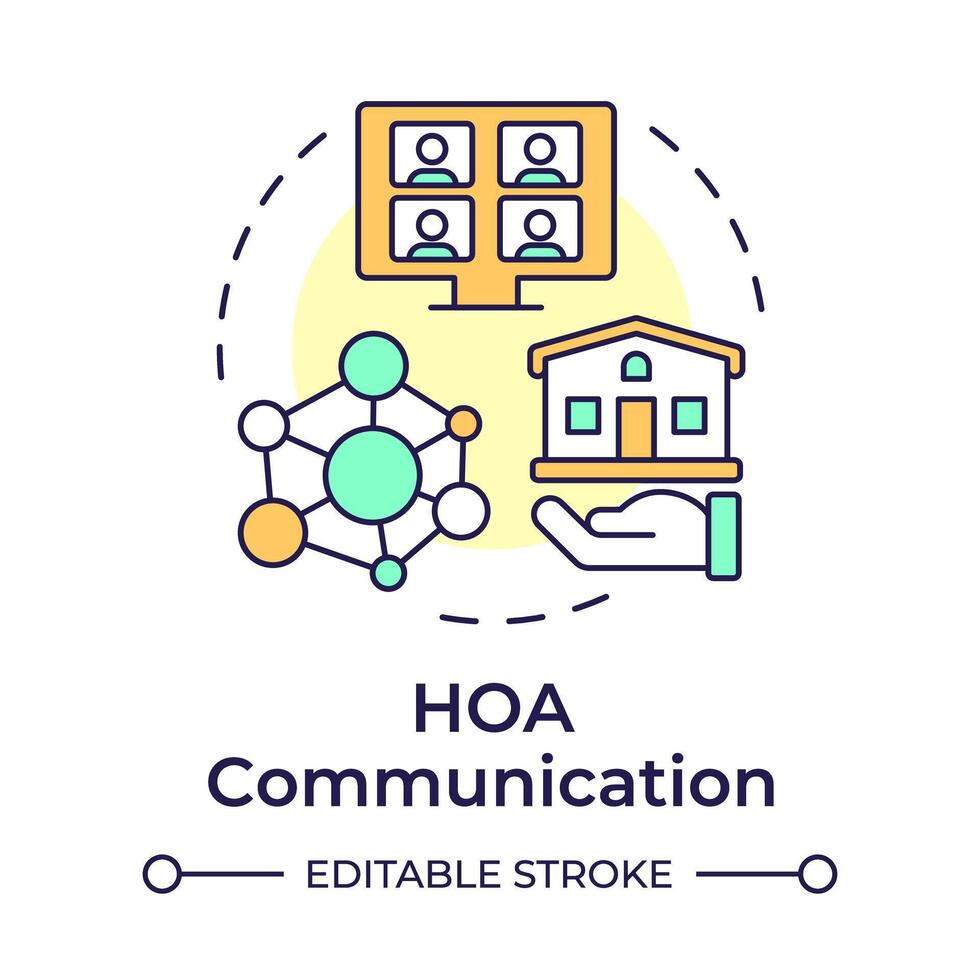 HOA
Communication

EDITABLE STROKE