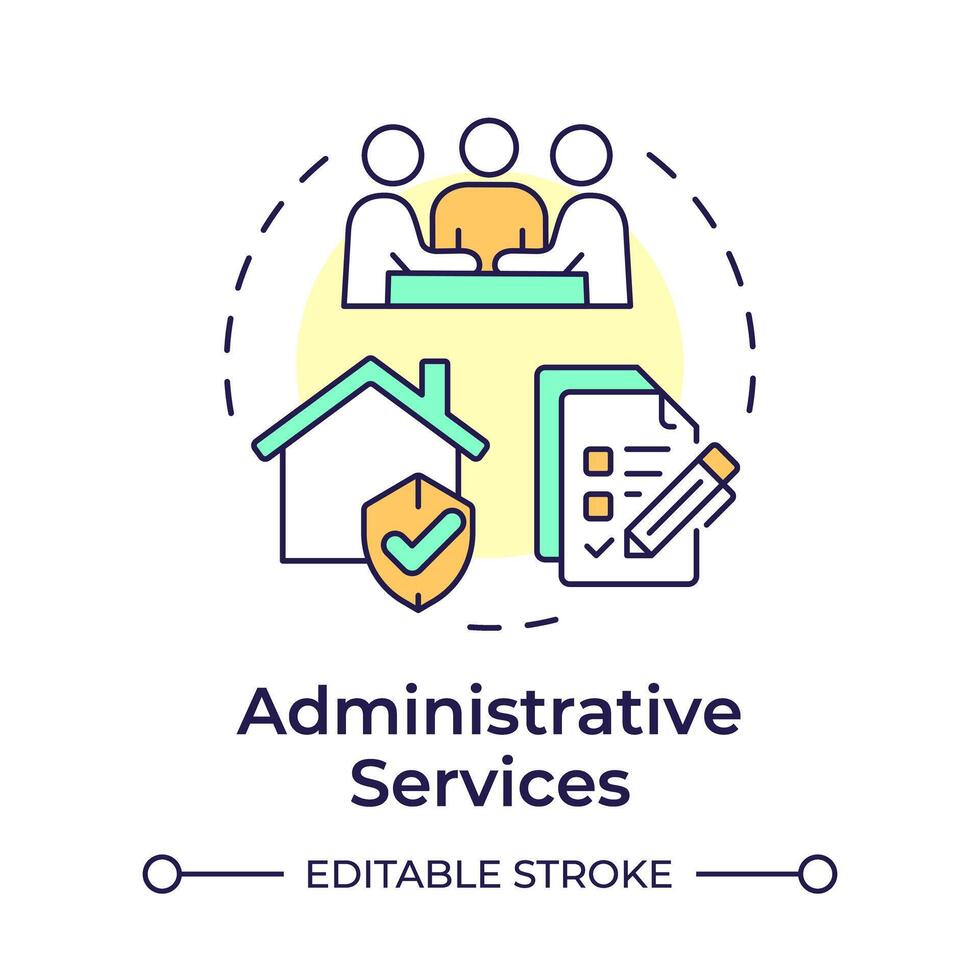 Administrative Services

EDITABLE STROKE