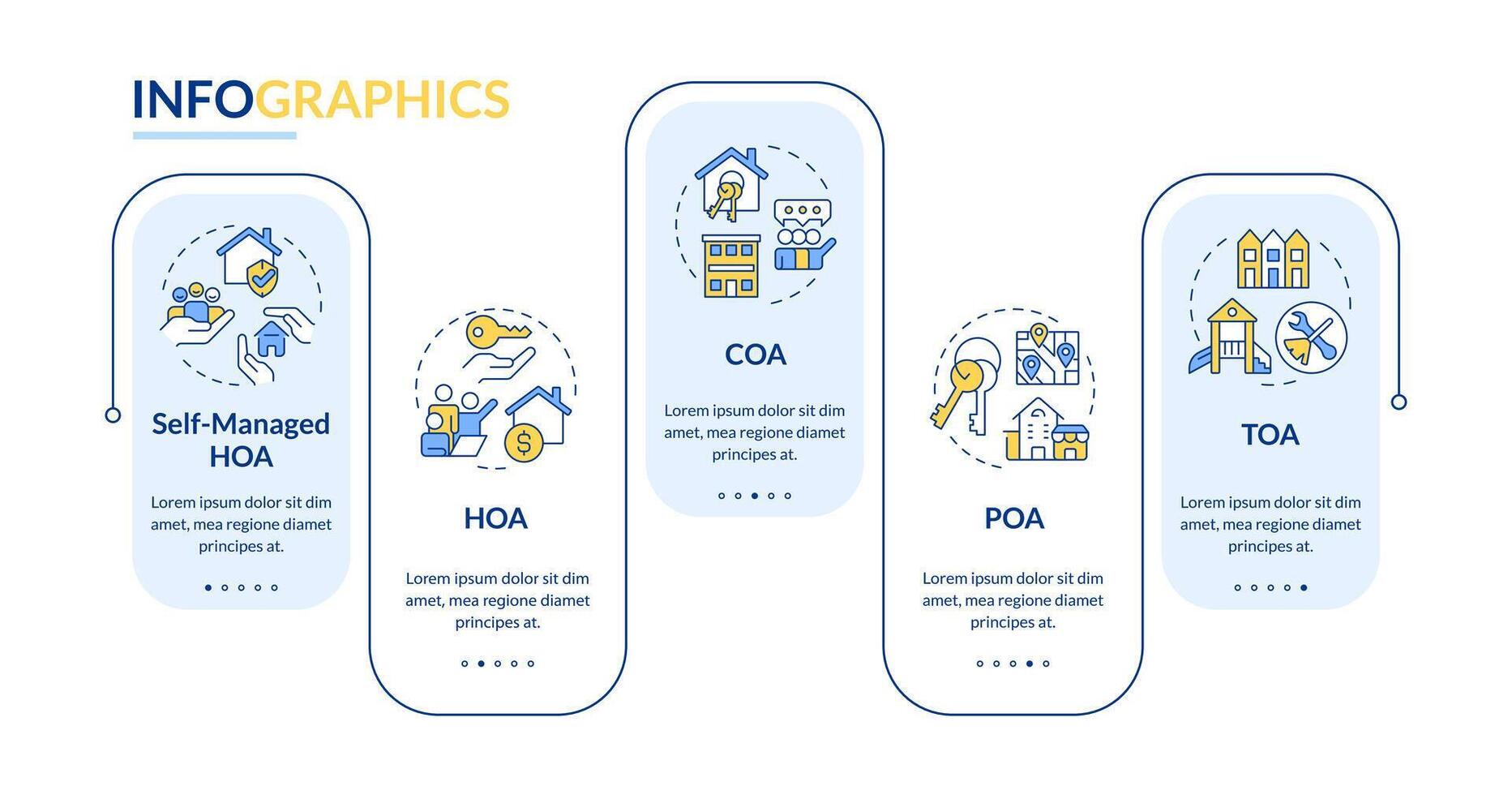 INFOGRAPHICS

Self-Managed HOA

Lorem ipsum dolor sit dim amet, mea regione diamet principes at.

HOA

Lorem ipsum dolor sit dim amet, mea regione diamet principes at.

COA

Lorem ipsum dolor sit dim amet, mea regione diamet principes at.

POA

Lorem ipsum dolor sit dim amet, mea regione diamet principes at.

TOA

Lorem ipsum dolor sit dim amet, mea regione diamet principes at.