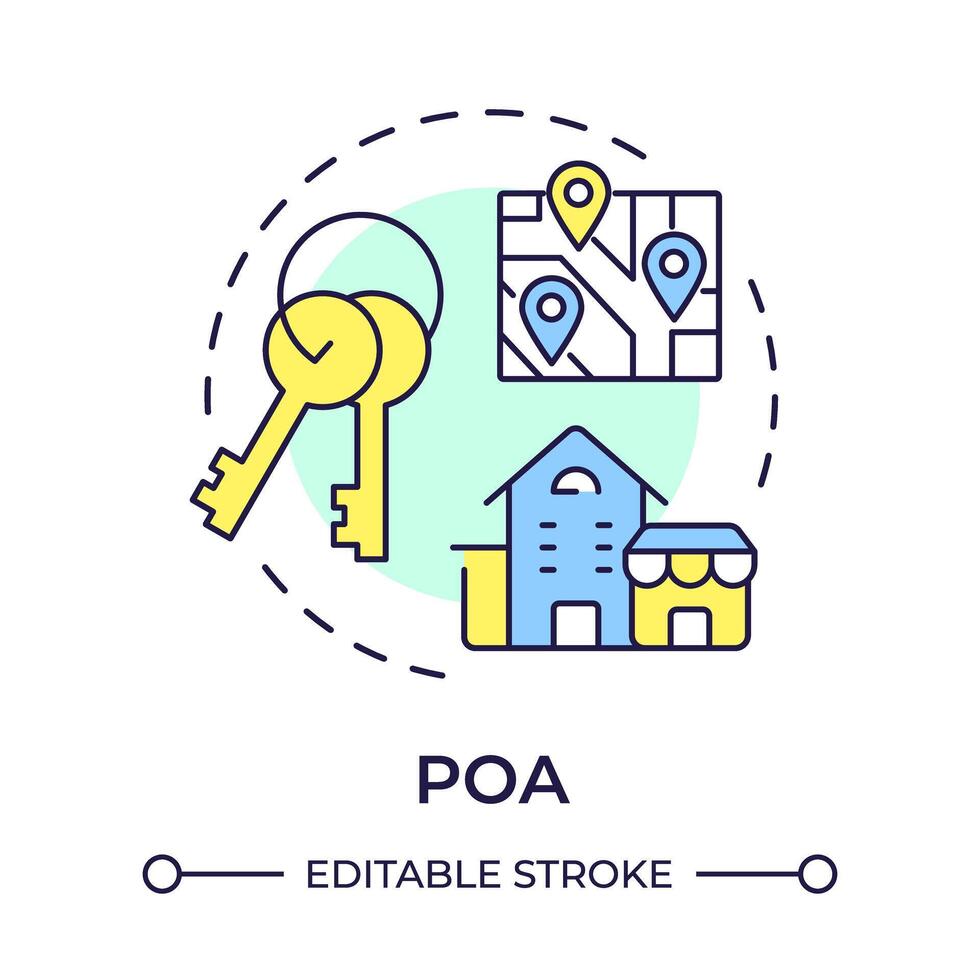 POA

EDITABLE STROKE