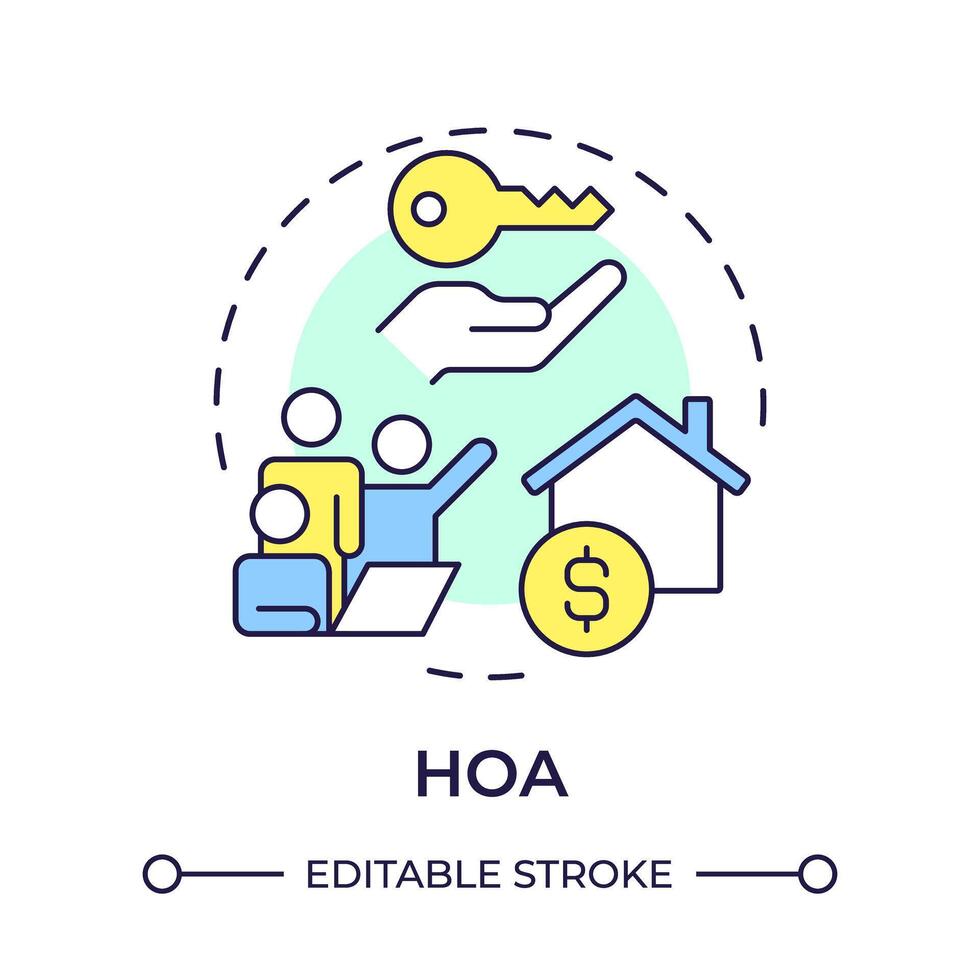 $

HOA

EDITABLE STROKE