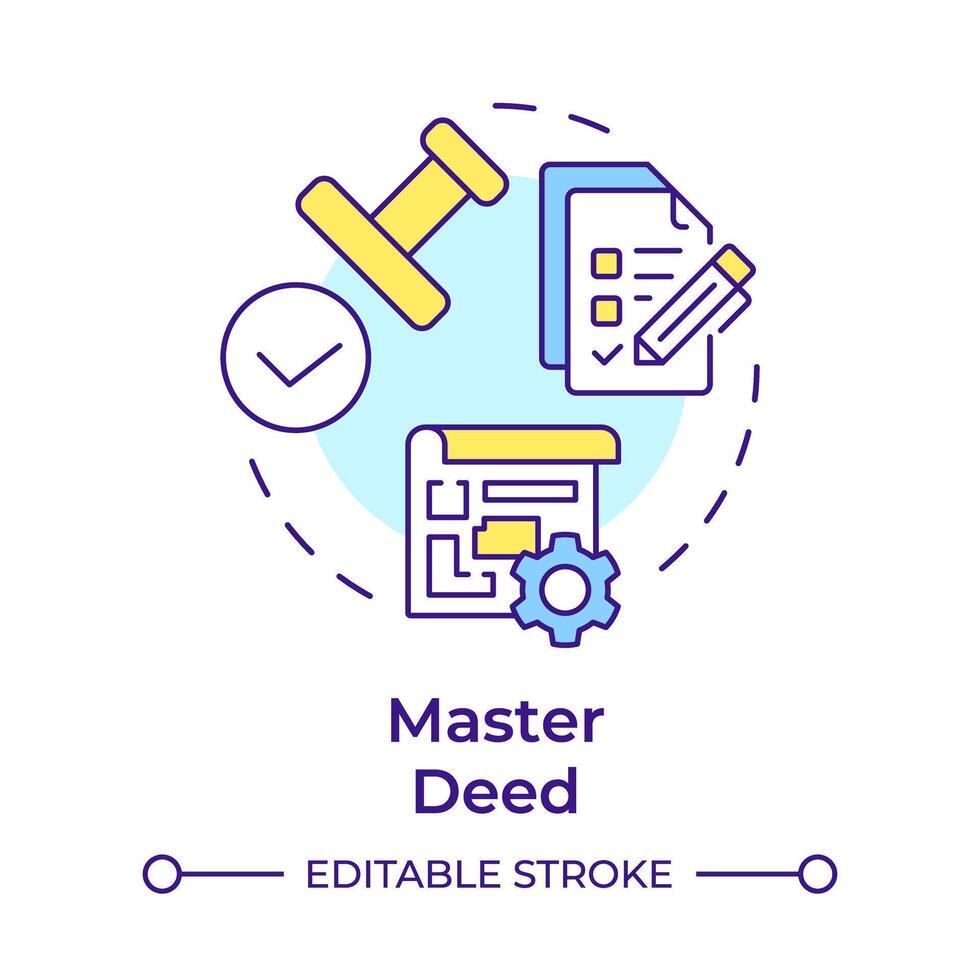 Master Deed

EDITABLE STROKE