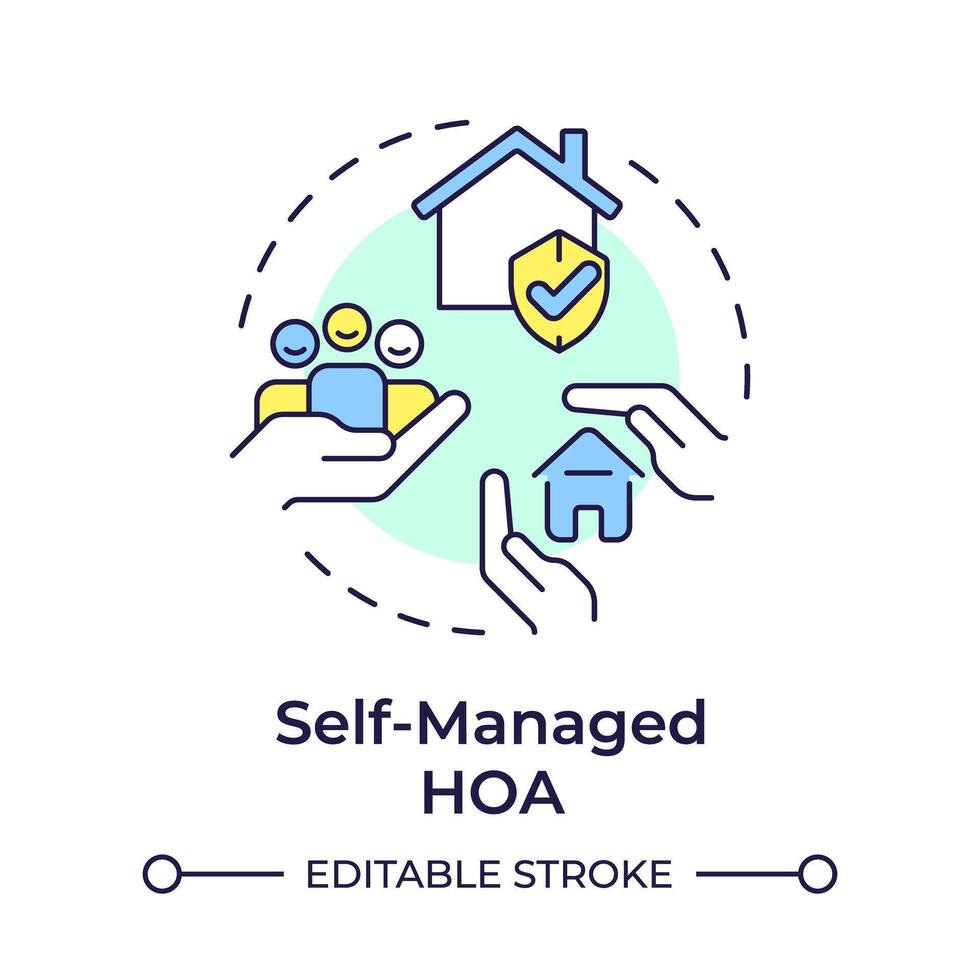 Self-Managed HOA

EDITABLE STROKE