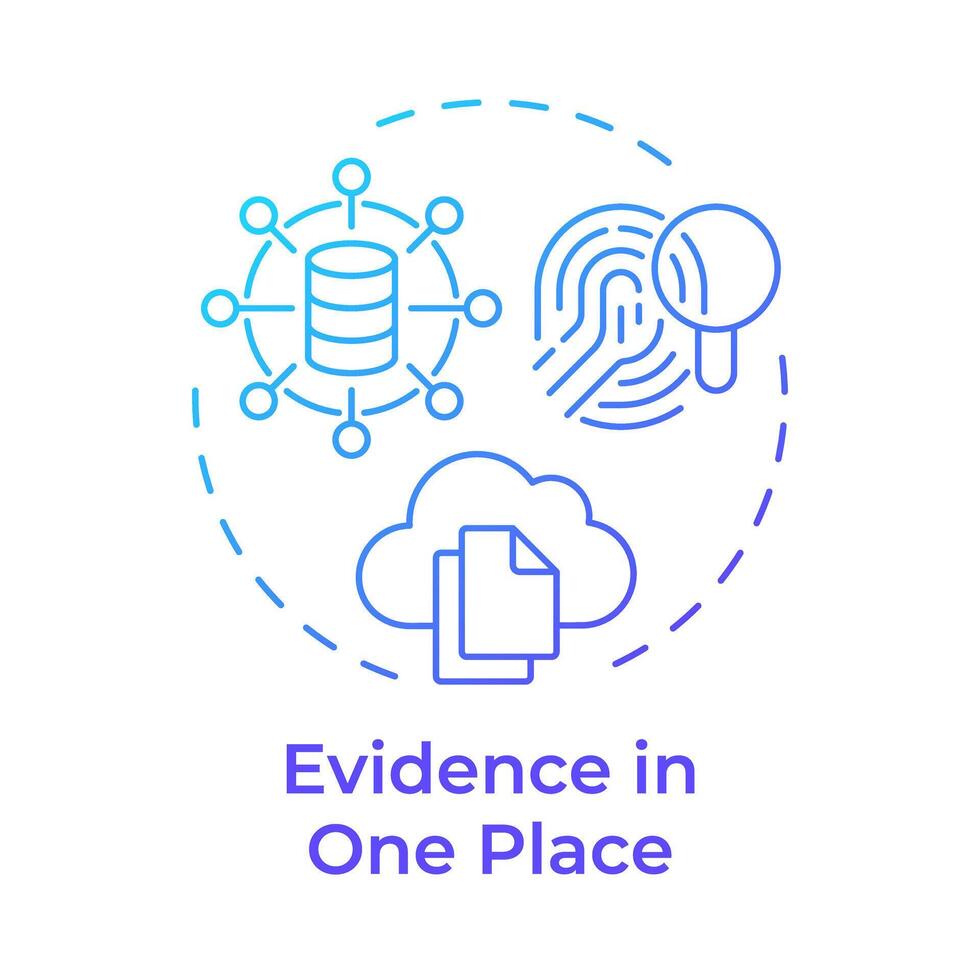 Evidence in One Place