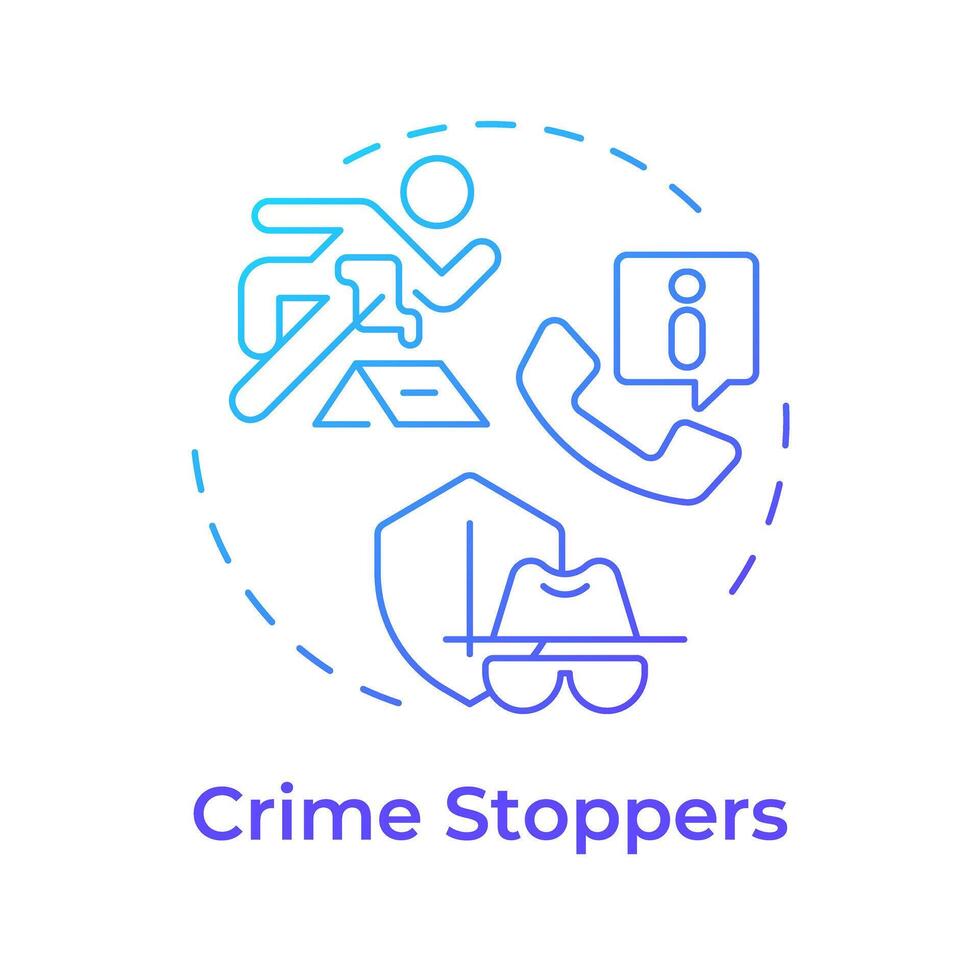 Crime Stoppers