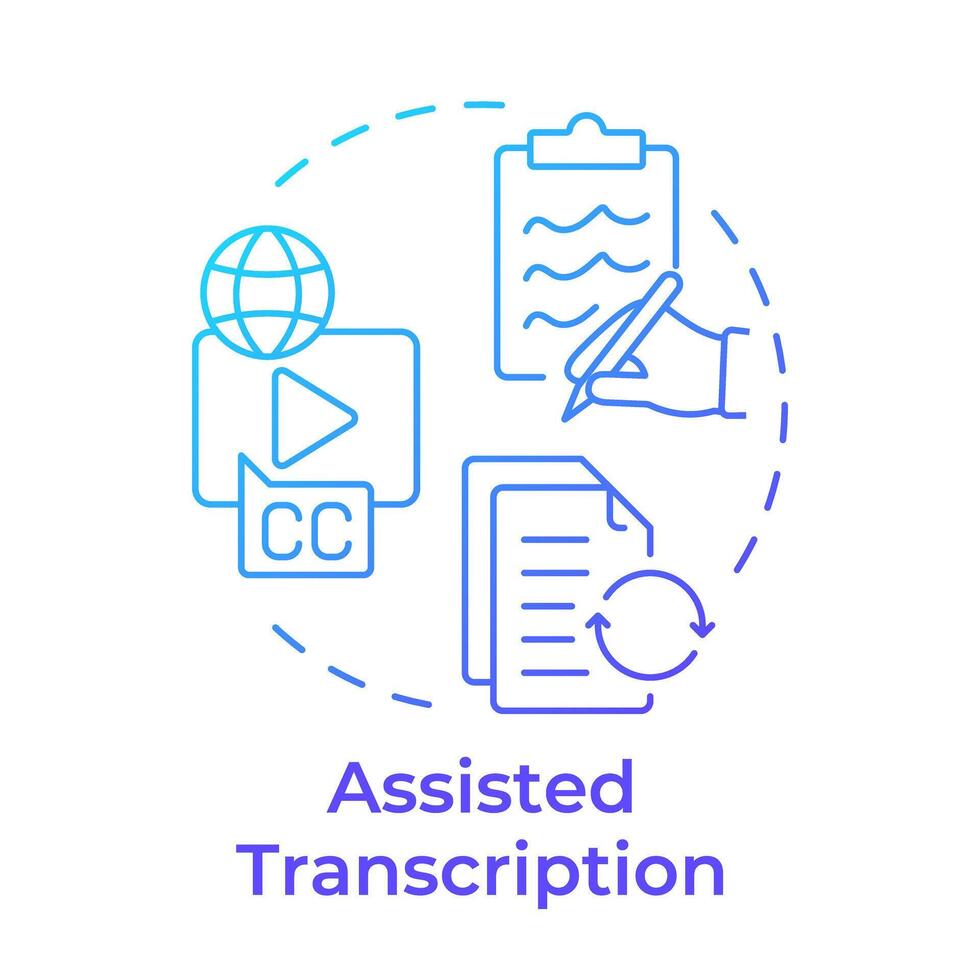 CC

Assisted Transcription