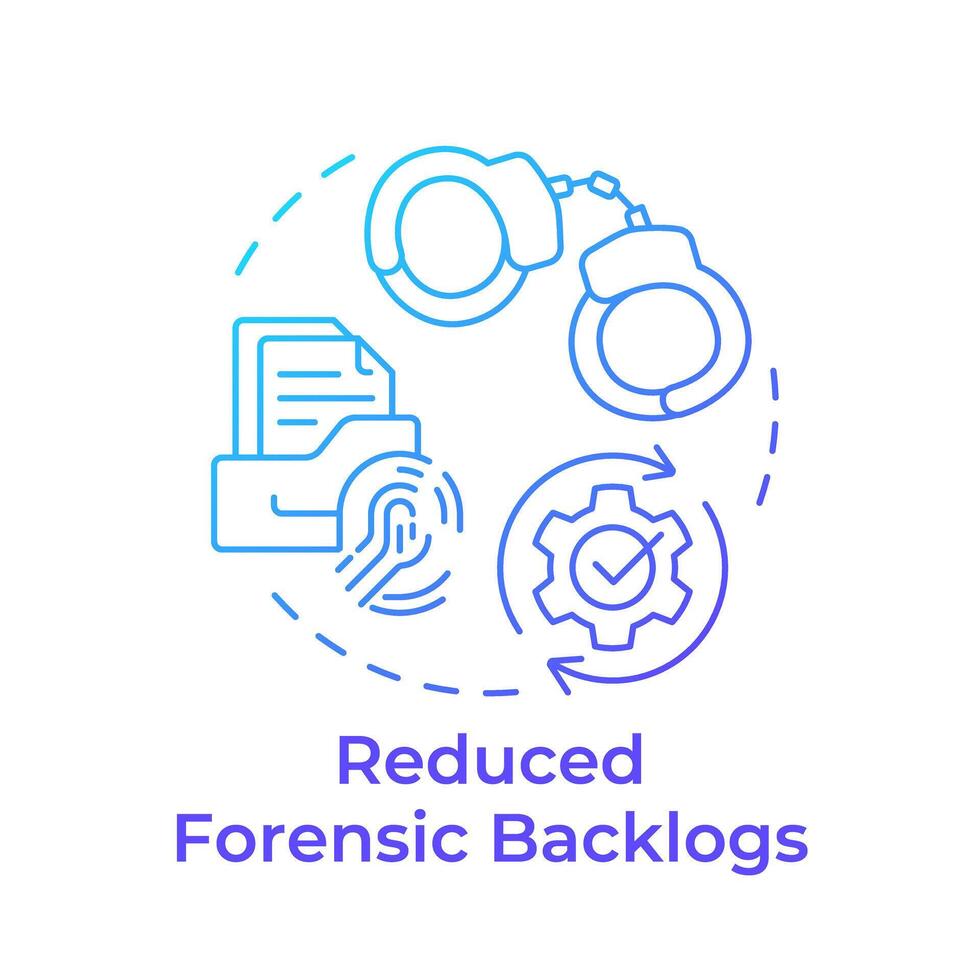 Reduced
Forensic Backlogs