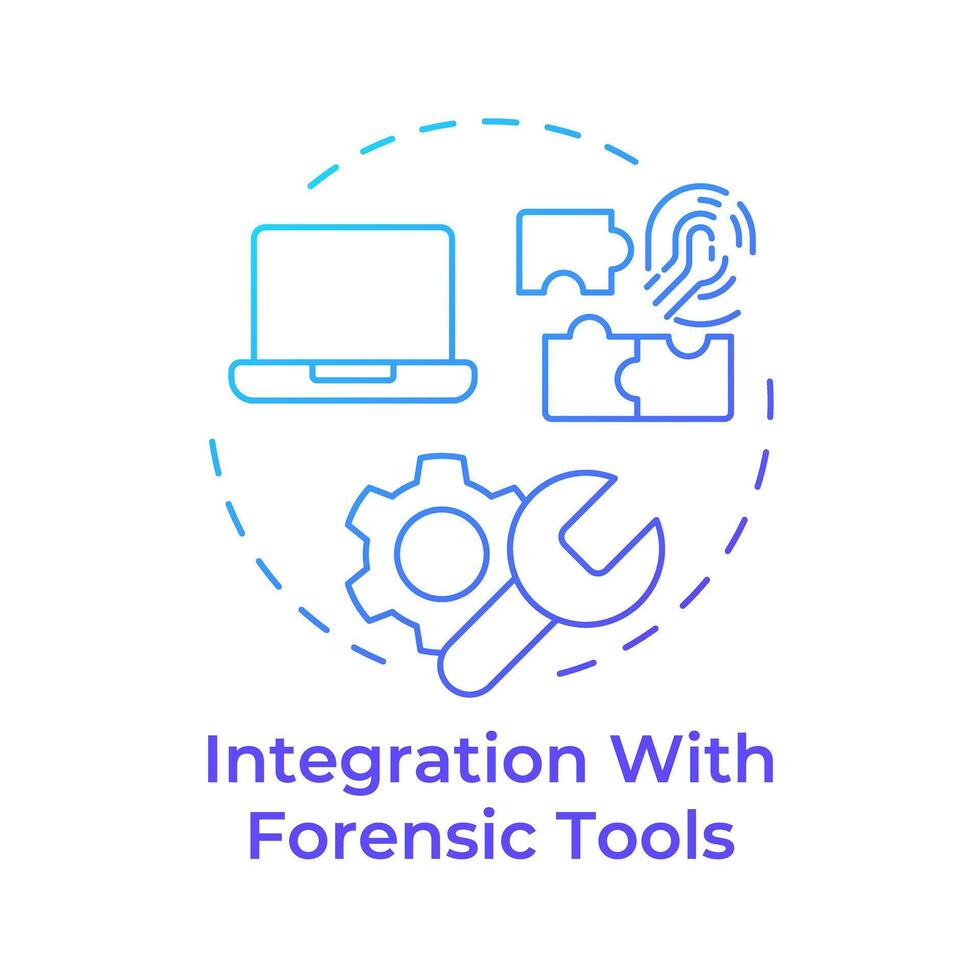 Integration With Forensic Tools