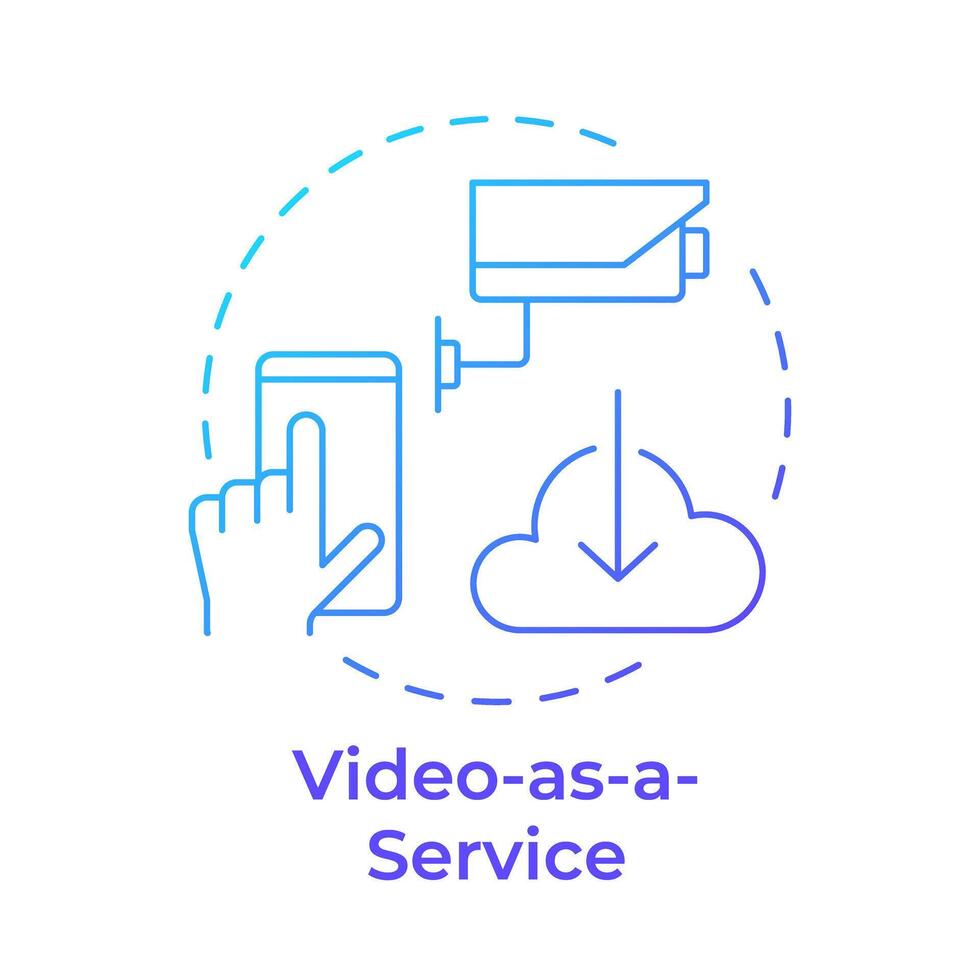 Video-as-a-Service