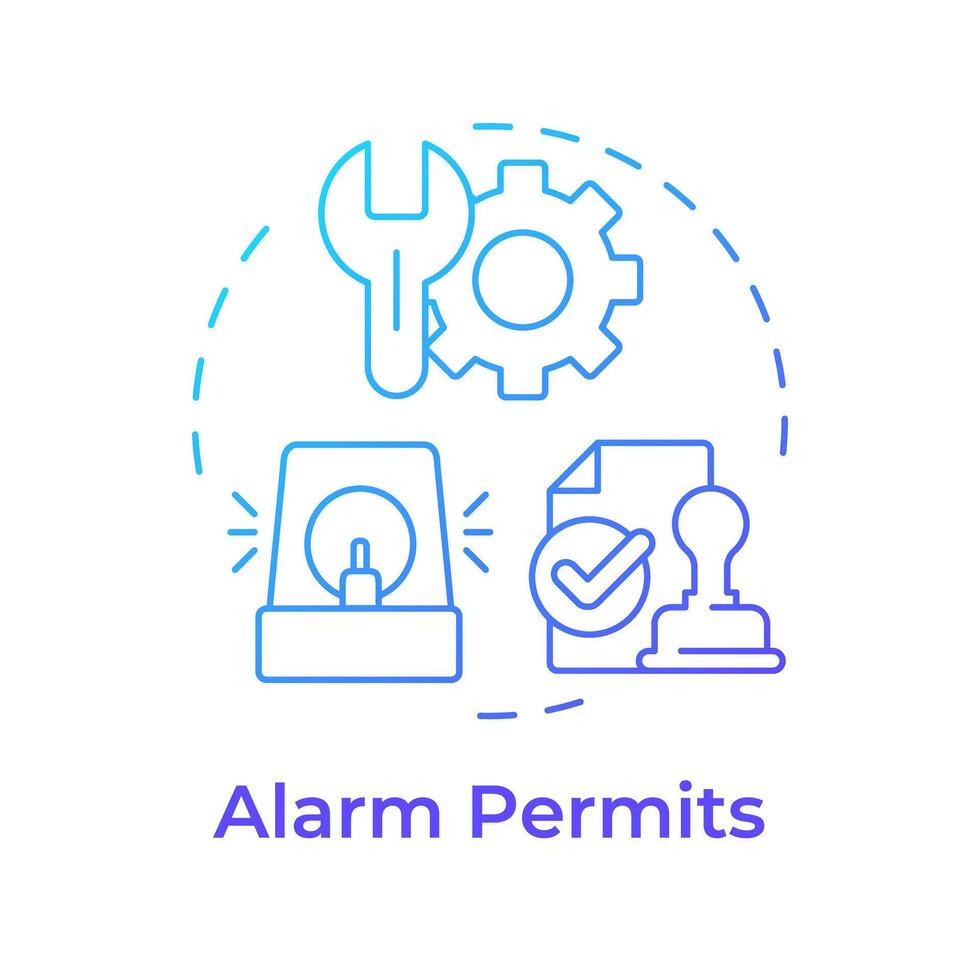 Alarm Permits