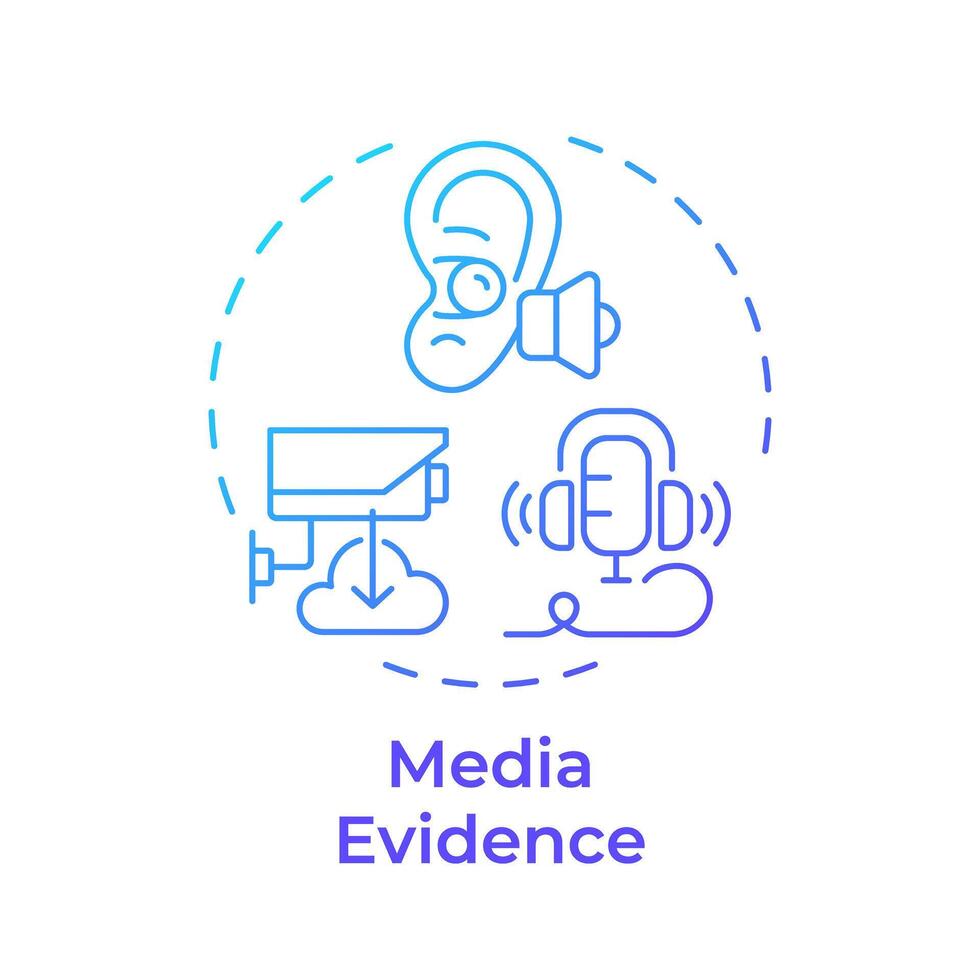 Media
Evidence