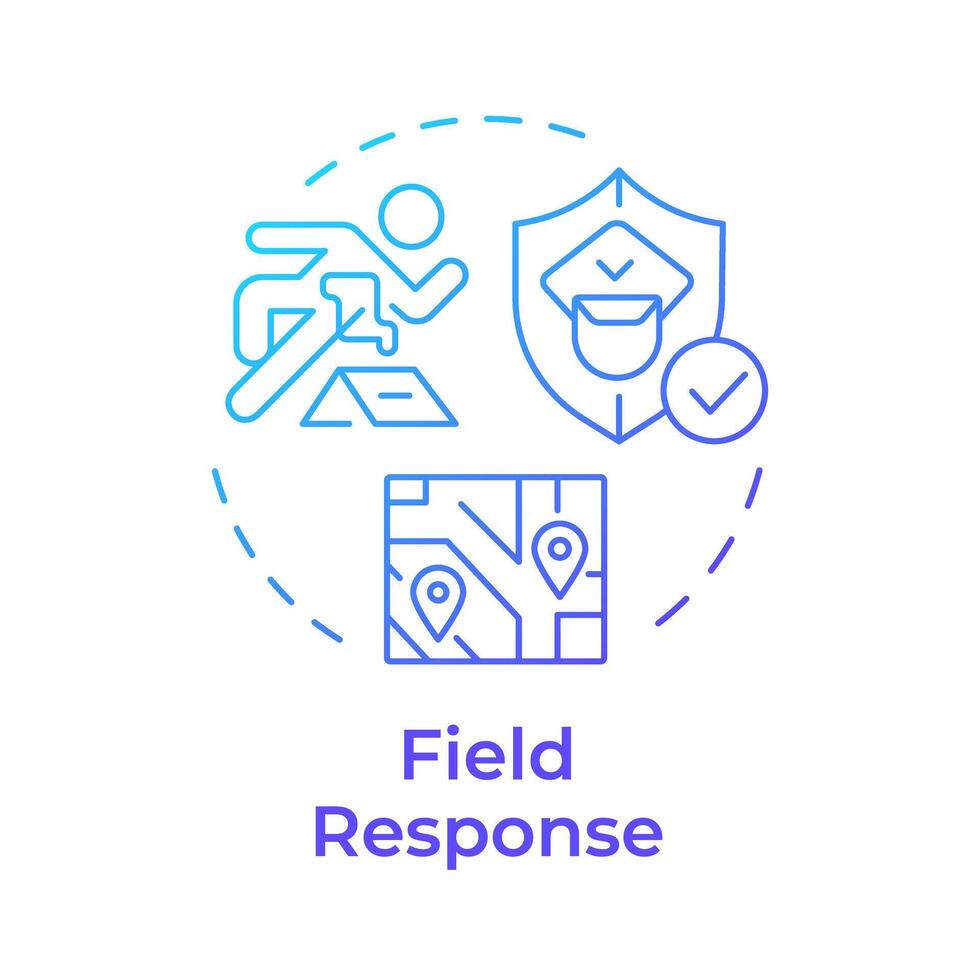 Field Response