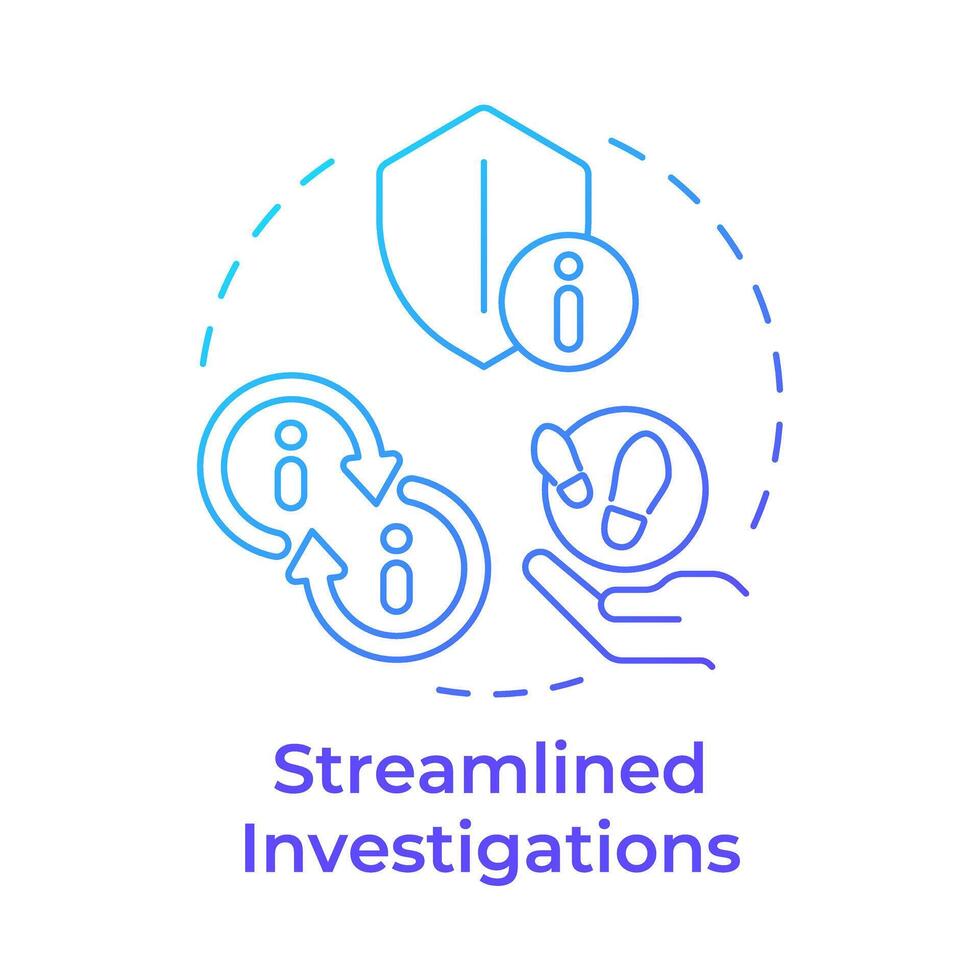 Streamlined Investigations