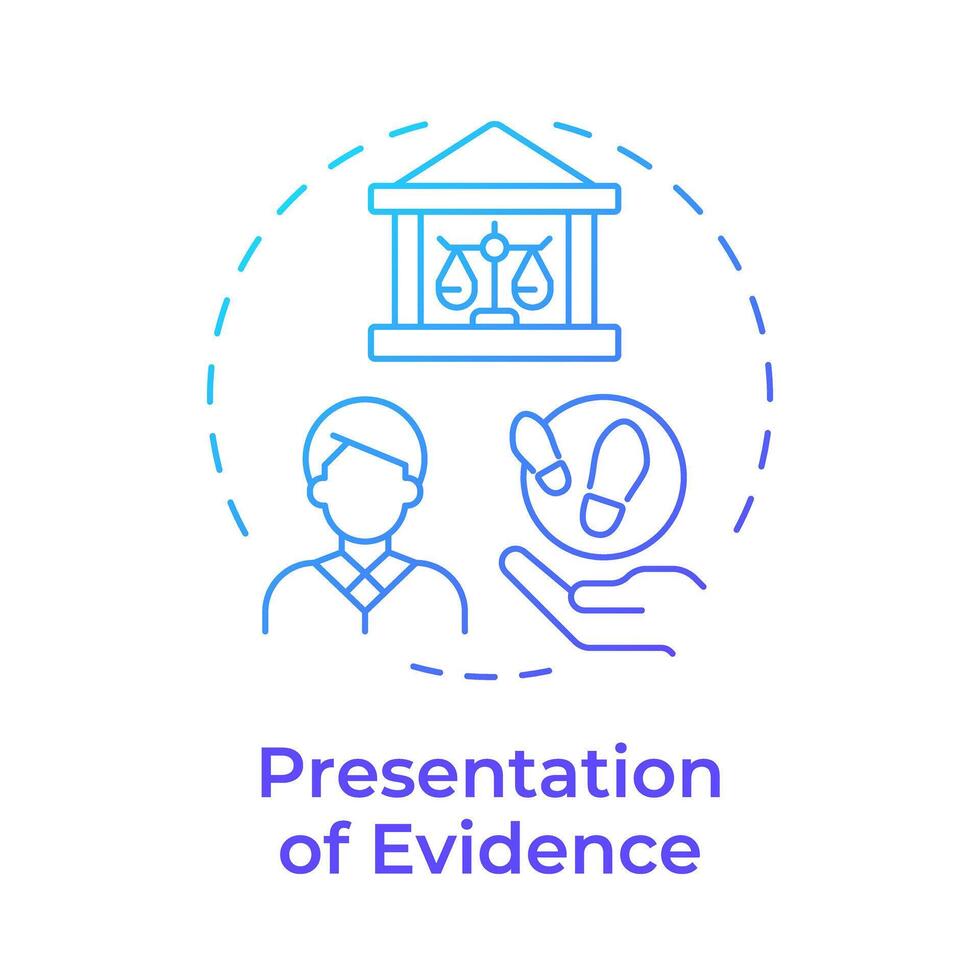 Presentation of Evidence