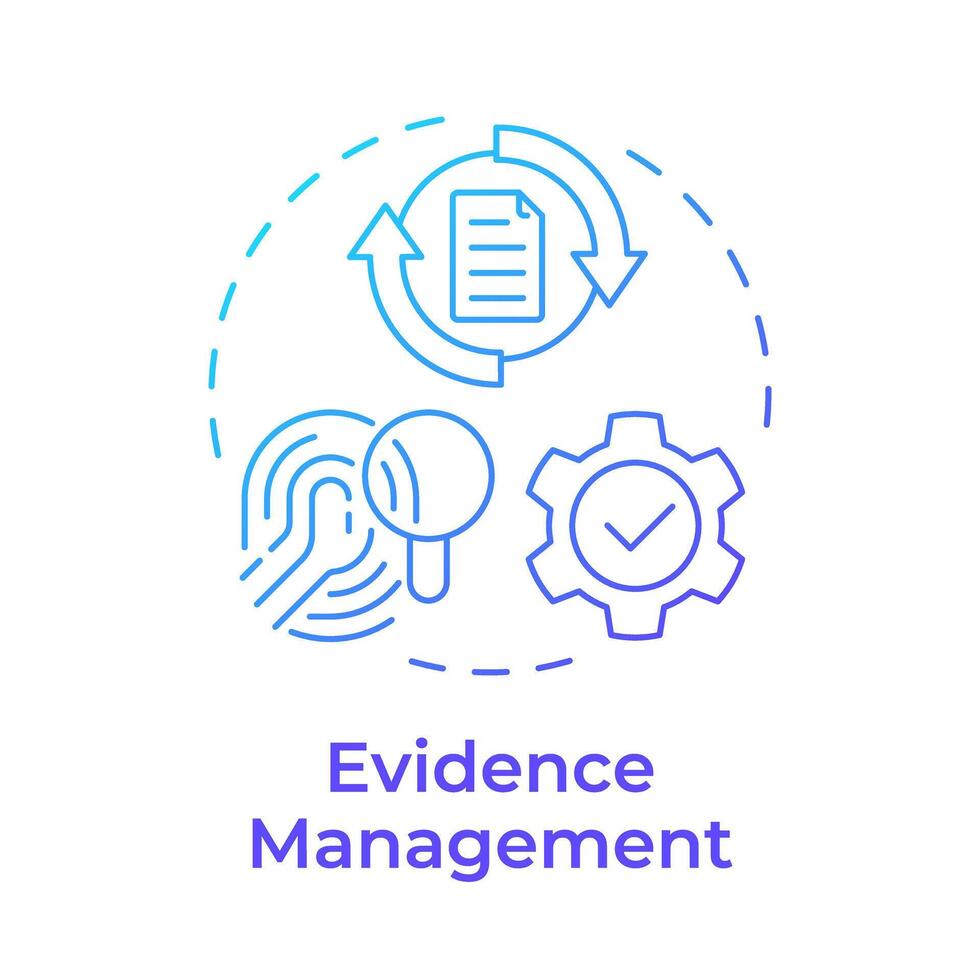 Evidence Management