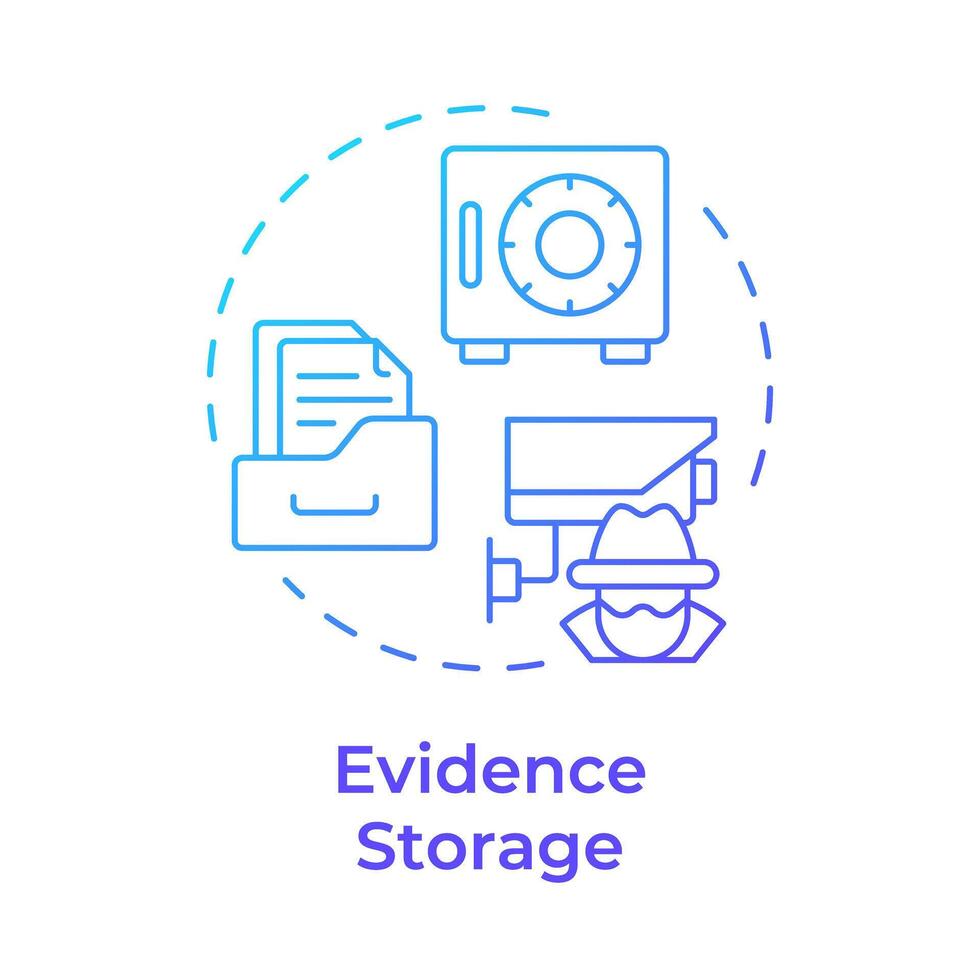 Evidence
Storage