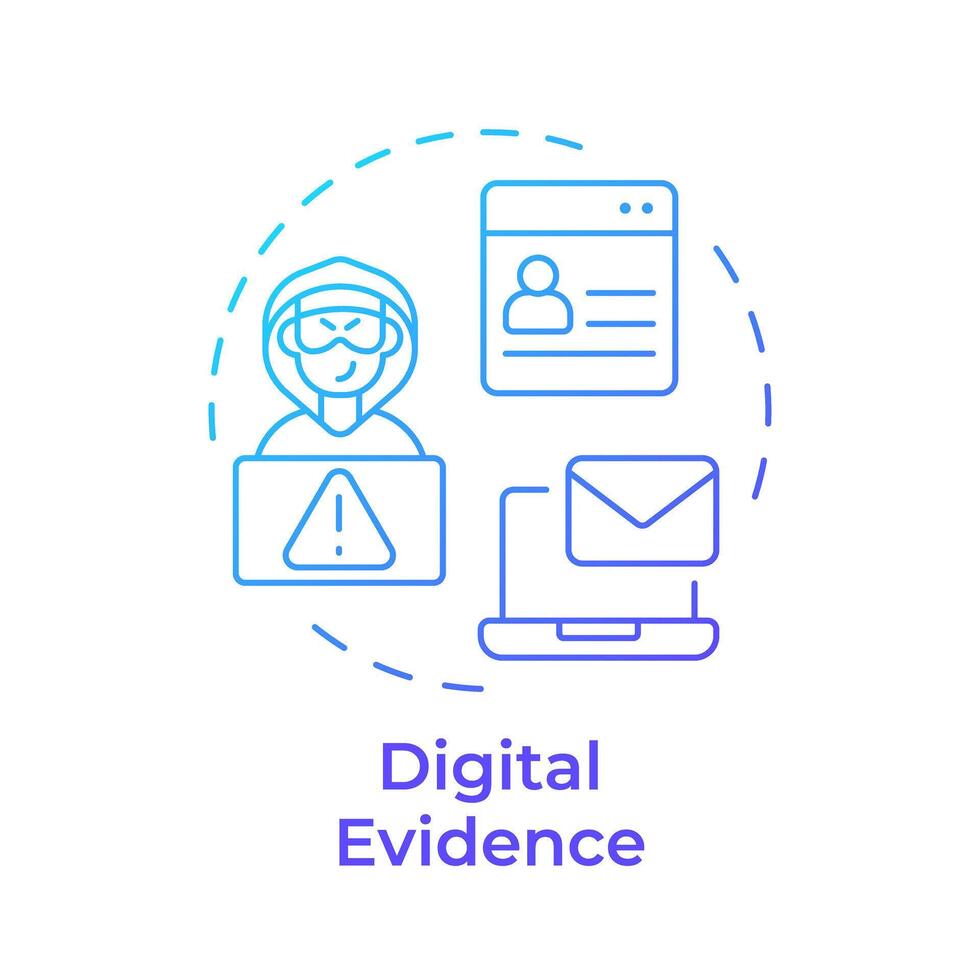 Digital
Evidence